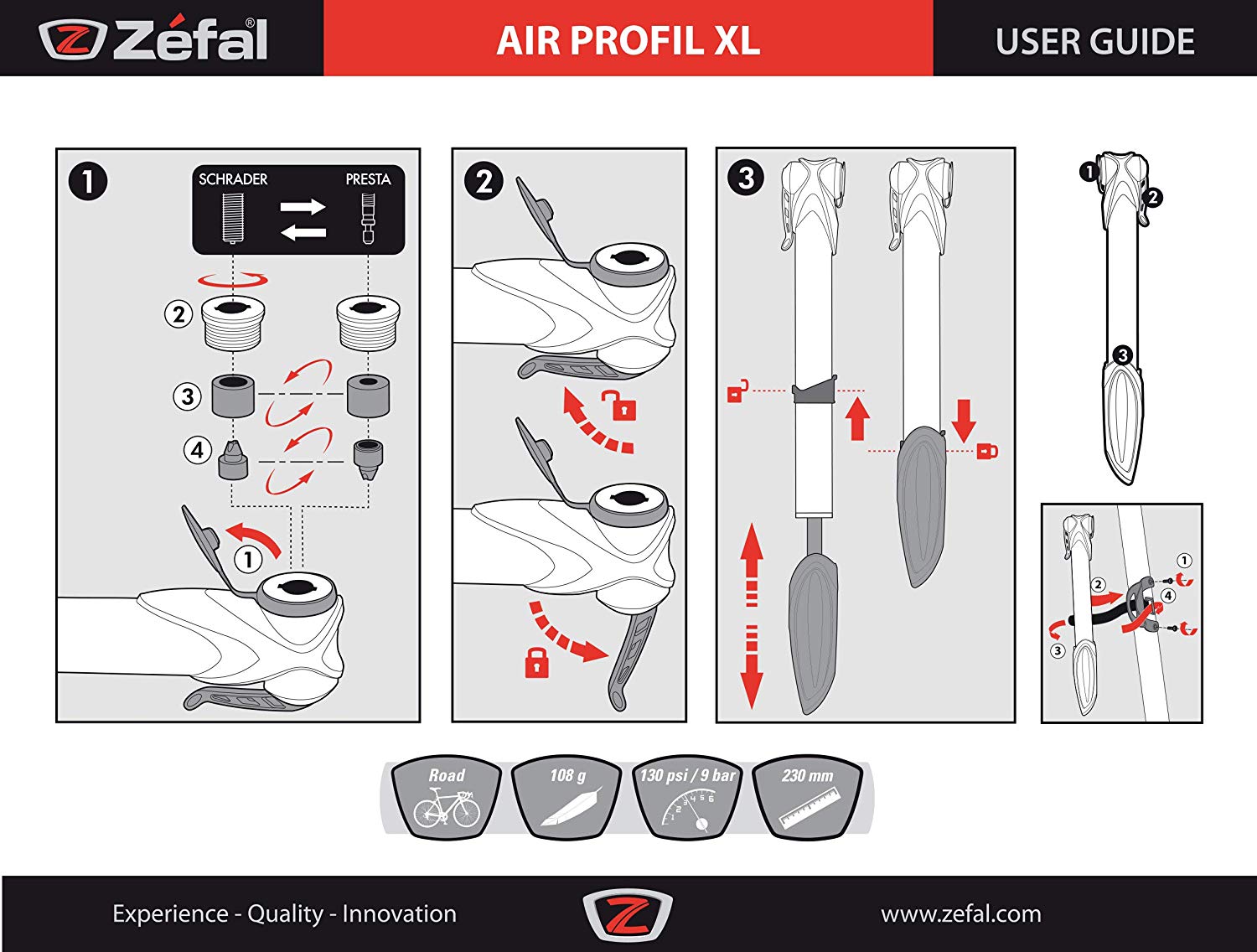 Zéfal®

AIR PROFIL XL

USER GUIDE

1

SCHRADER

PRESTA

2

3

4

1

2

3

1

2

3

1

2

3

4

Road

108 g

130 psi / 9 bar

1 2 3 4 5 6

230 mm

Experience - Quality - Innovation

www.zefal.com