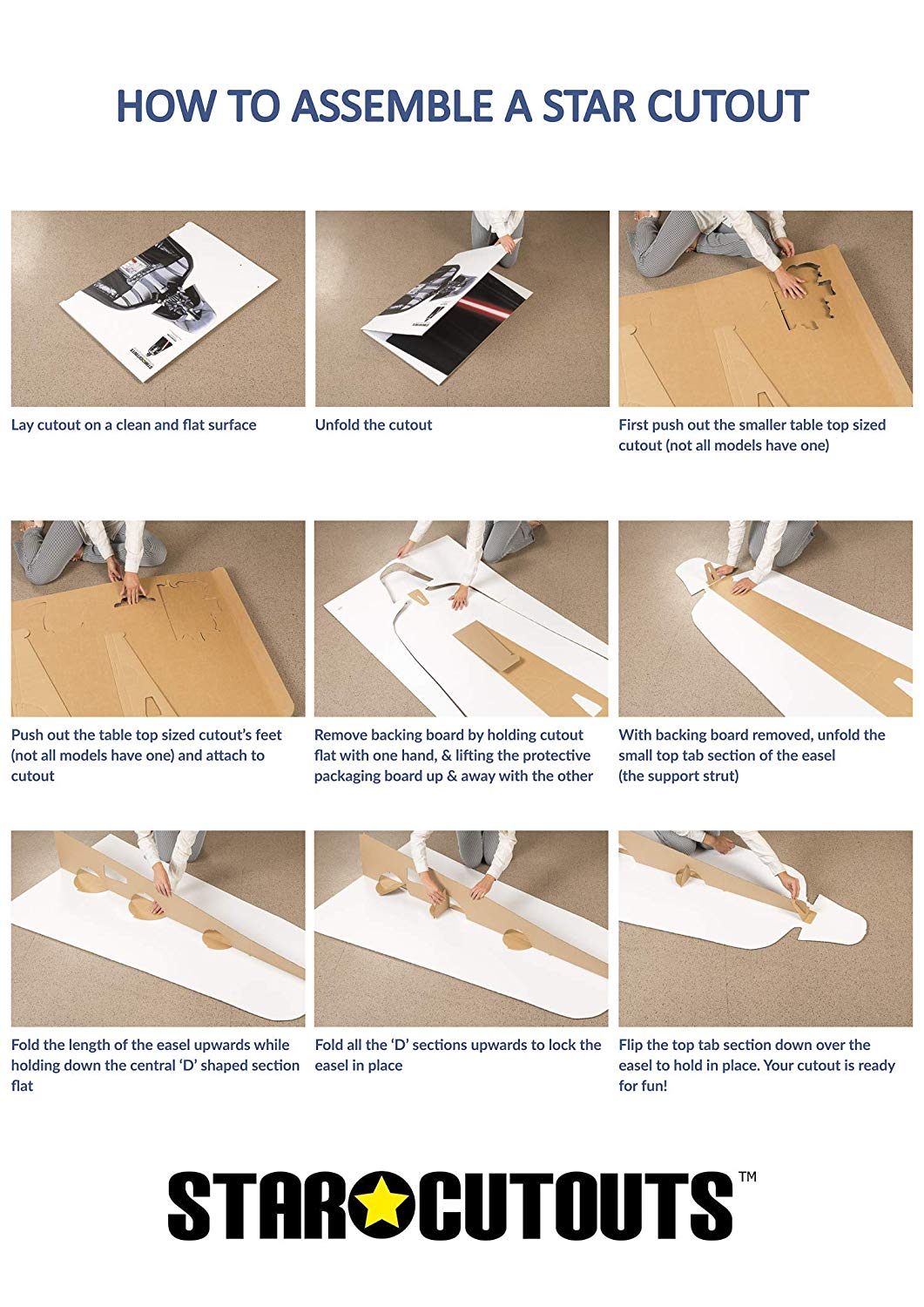 HOW TO ASSEMBLE A STAR CUTOUT

Lay cutout on a clean and flat surface

Unfold the cutout

First push out the smaller table top sized cutout (not all models have one)

Push out the table top sized cutout's feet (not all models have one) and attach to cutout

Remove backing board by holding cutout flat with one hand, & lifting the protective packaging board up & away with the other

With backing board removed, unfold the small top tab section of the easel (the support strut)

Fold the length of the easel upwards while holding down the central 'D' shaped section flat

Fold all the 'D' sections upwards to lock the easel in place

Flip the top tab section down over the easel to hold in place. Your cutout is ready for fun!

STAR CUTOUTS™