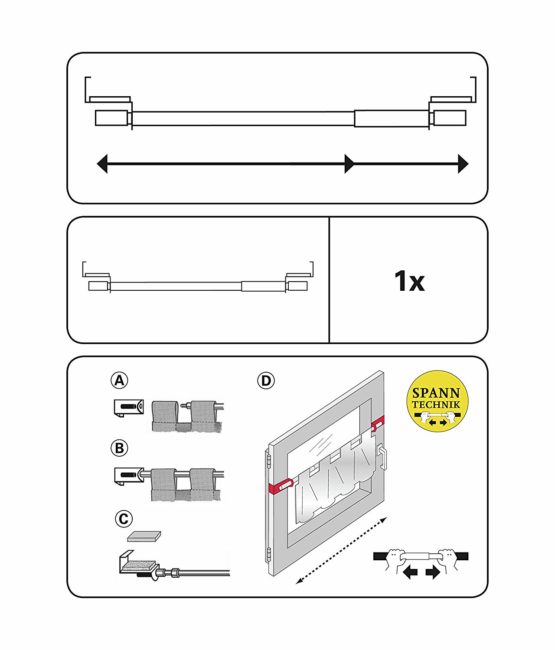 1x

A

B

C

D

SPANN TECHNIK