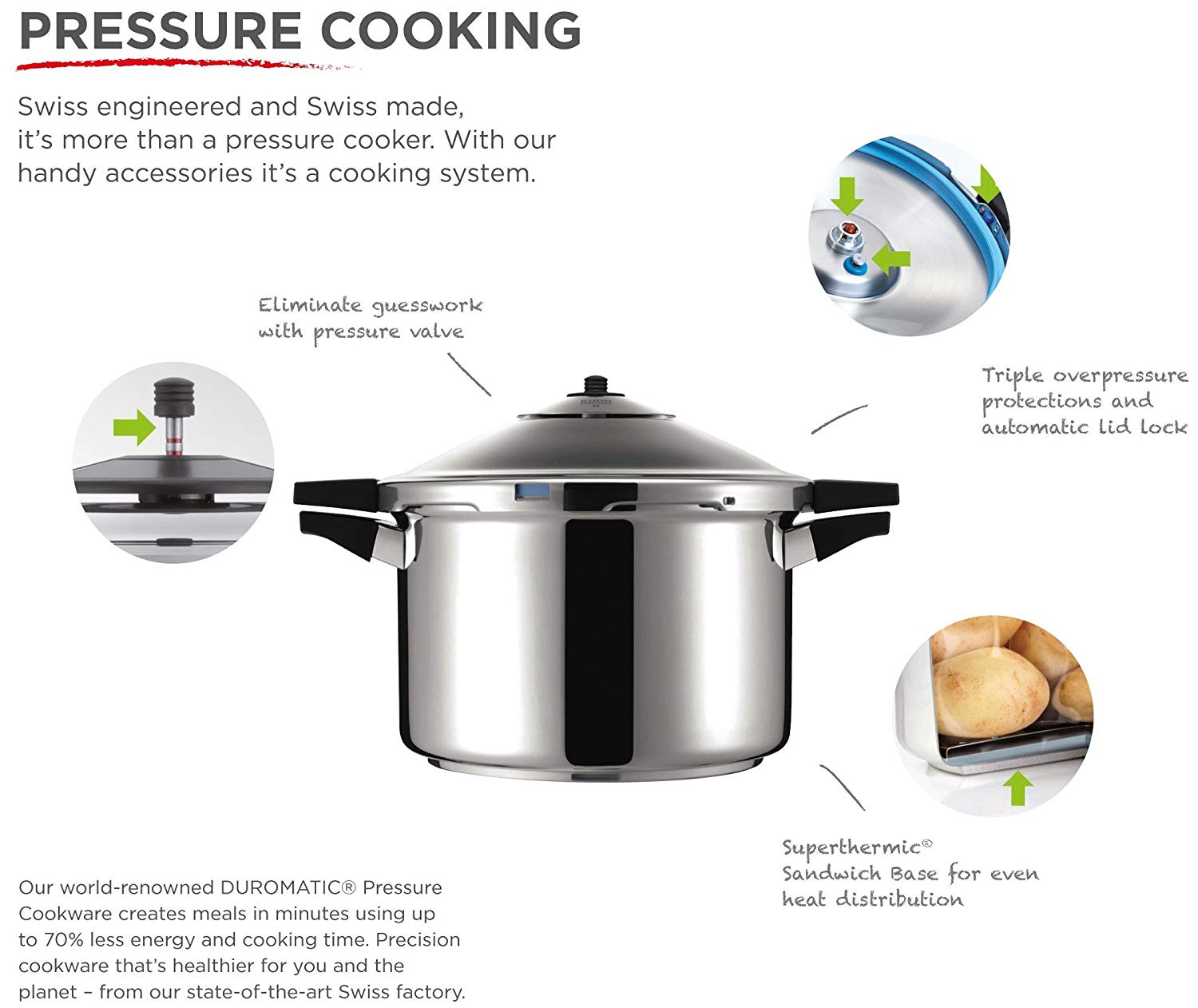 PRESSURE COOKING

Swiss engineered and Swiss made, it's more than a pressure cooker. With our handy accessories it's a cooking system.

Eliminate guesswork with pressure valve

Triple overpressure protections and automatic lid lock

Superthermic® Sandwich Base for even heat distribution

Our world-renowned DUROMATIC® Pressure Cookware creates meals in minutes using up to 70% less energy and cooking time. Precision cookware that's healthier for you and the planet – from our state-of-the-art Swiss factory.