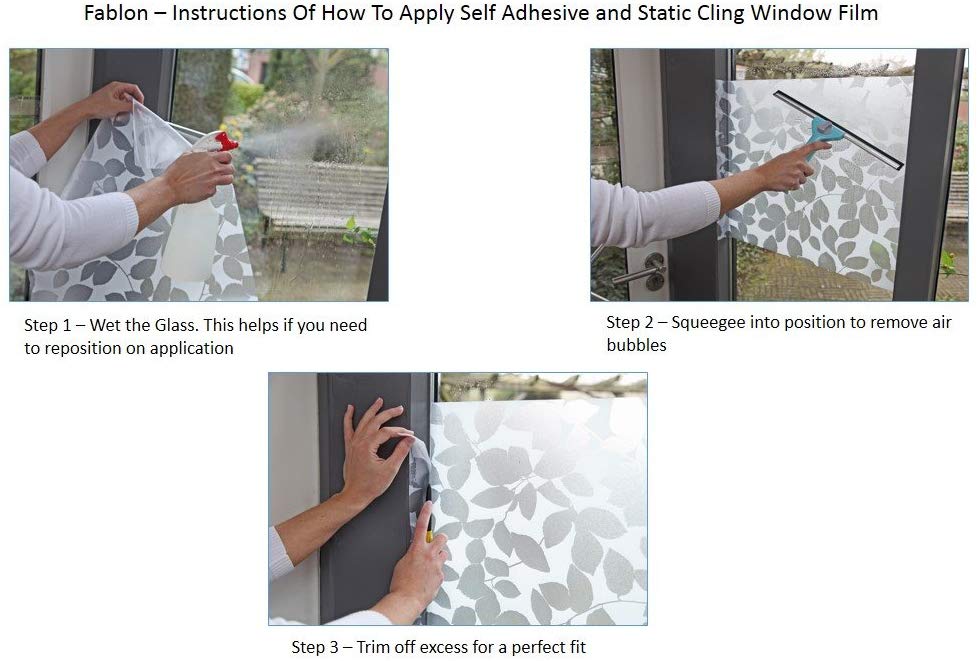 Fablon – Instructions Of How To Apply Self Adhesive and Static Cling Window Film

Step 1 – Wet the Glass. This helps if you need to reposition on application

Step 2 – Squeegee into position to remove air bubbles

Step 3 – Trim off excess for a perfect fit