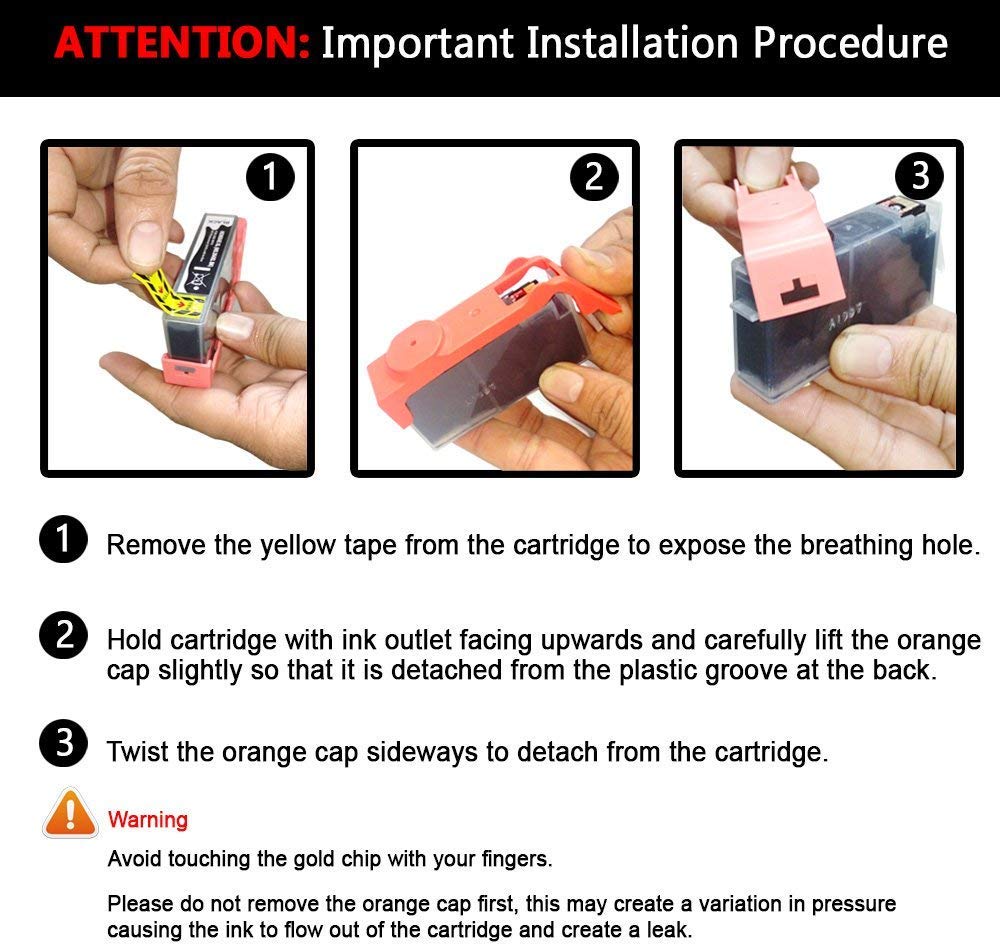 ATTENTION: Important Installation Procedure

1

2

3

1 Remove the yellow tape from the cartridge to expose the breathing hole.

2 Hold cartridge with ink outlet facing upwards and carefully lift the orange cap slightly so that it is detached from the plastic groove at the back.

3 Twist the orange cap sideways to detach from the cartridge.

Warning

Avoid touching the gold chip with your fingers.

Please do not remove the orange cap first, this may create a variation in pressure causing the ink to flow out of the cartridge and create a leak.