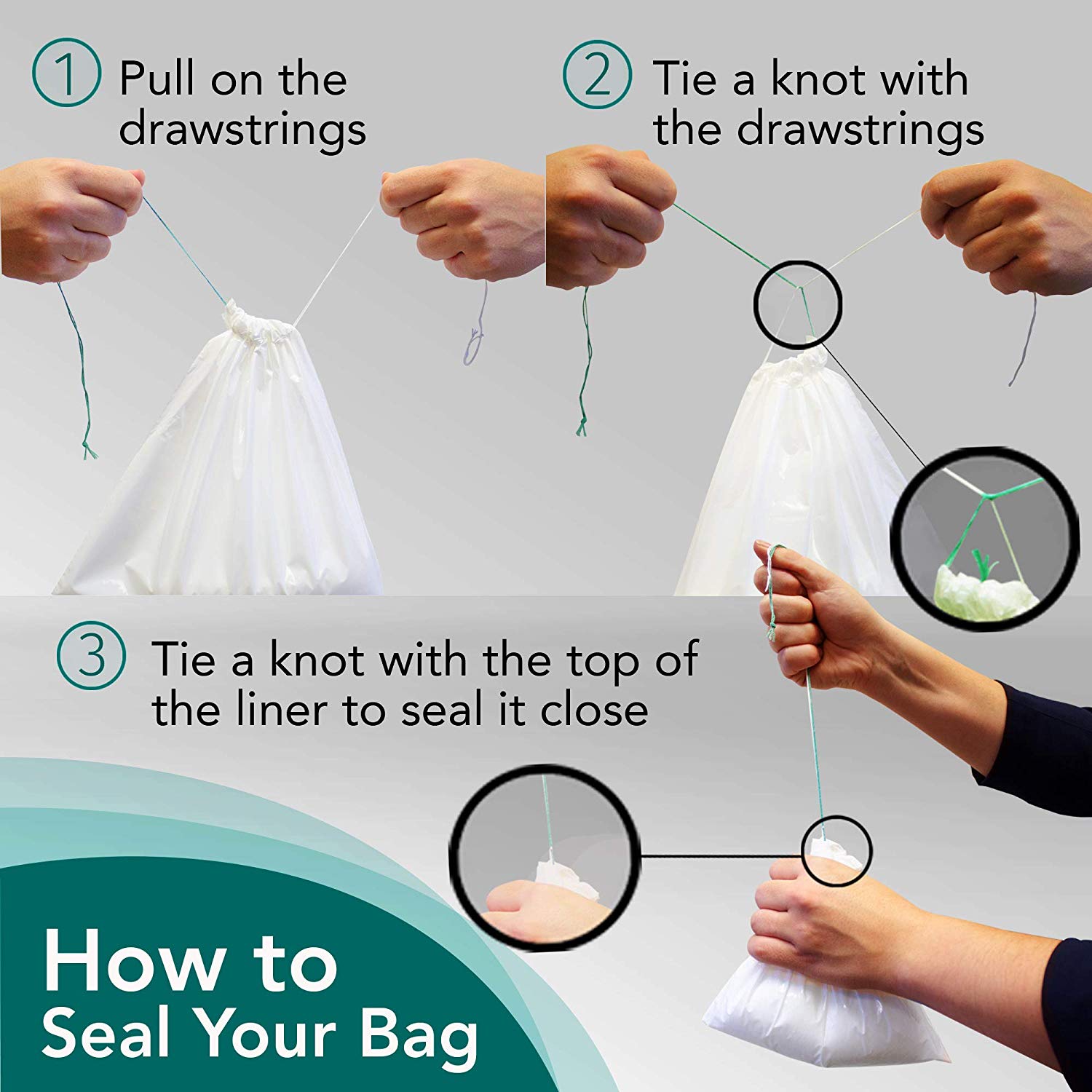 1 Pull on the drawstrings

2 Tie a knot with the drawstrings

3 Tie a knot with the top of the liner to seal it close

How to Seal Your Bag