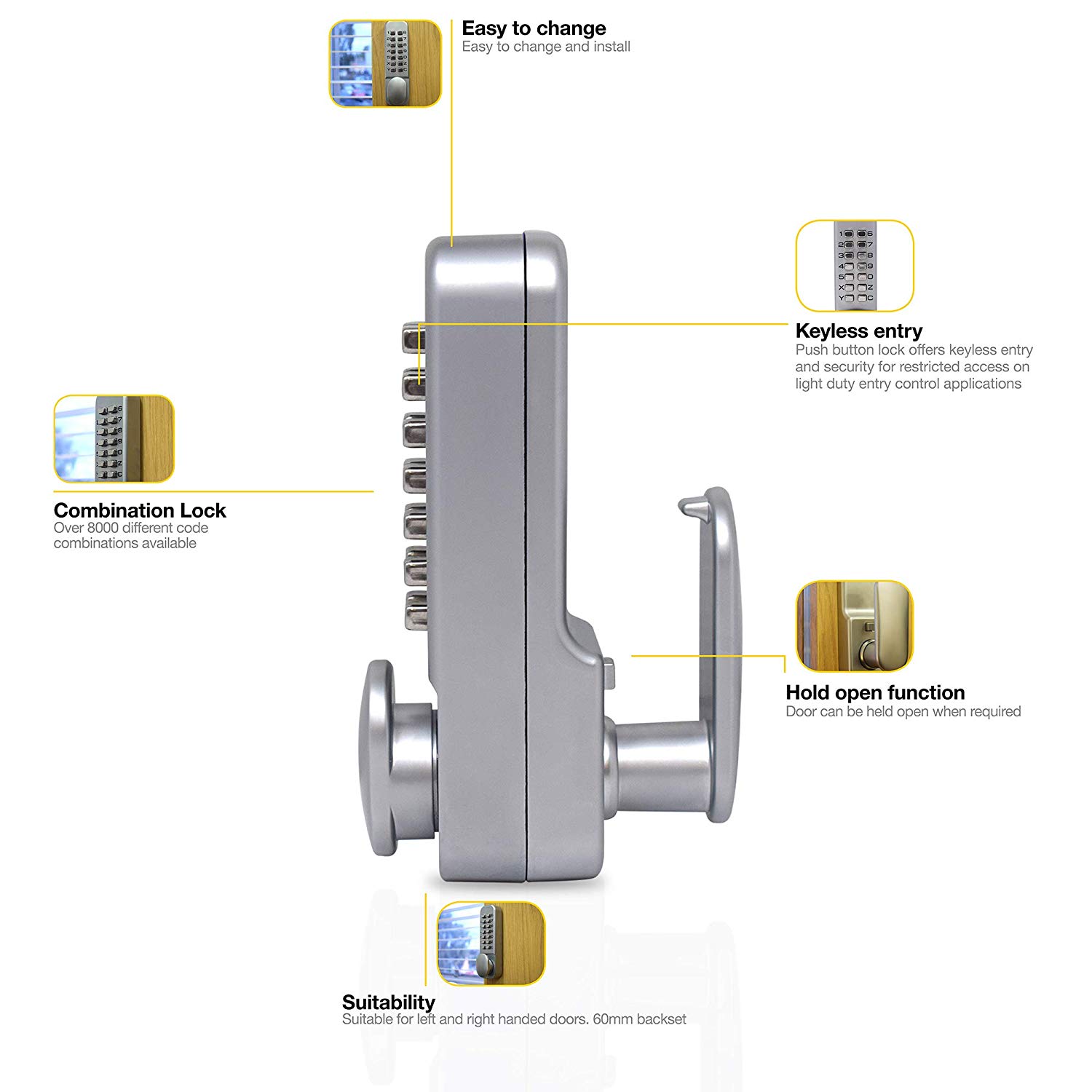 Easy to change
Easy to change and install

1 6
2 7
3 8
4 9
5 0
X Z
Y C

Keyless entry
Push button lock offers keyless entry and security for restricted access on light duty entry control applications

Combination Lock
Over 8000 different code combinations available

Hold open function
Door can be held open when required

Suitability
Suitable for left and right handed doors. 60mm backset