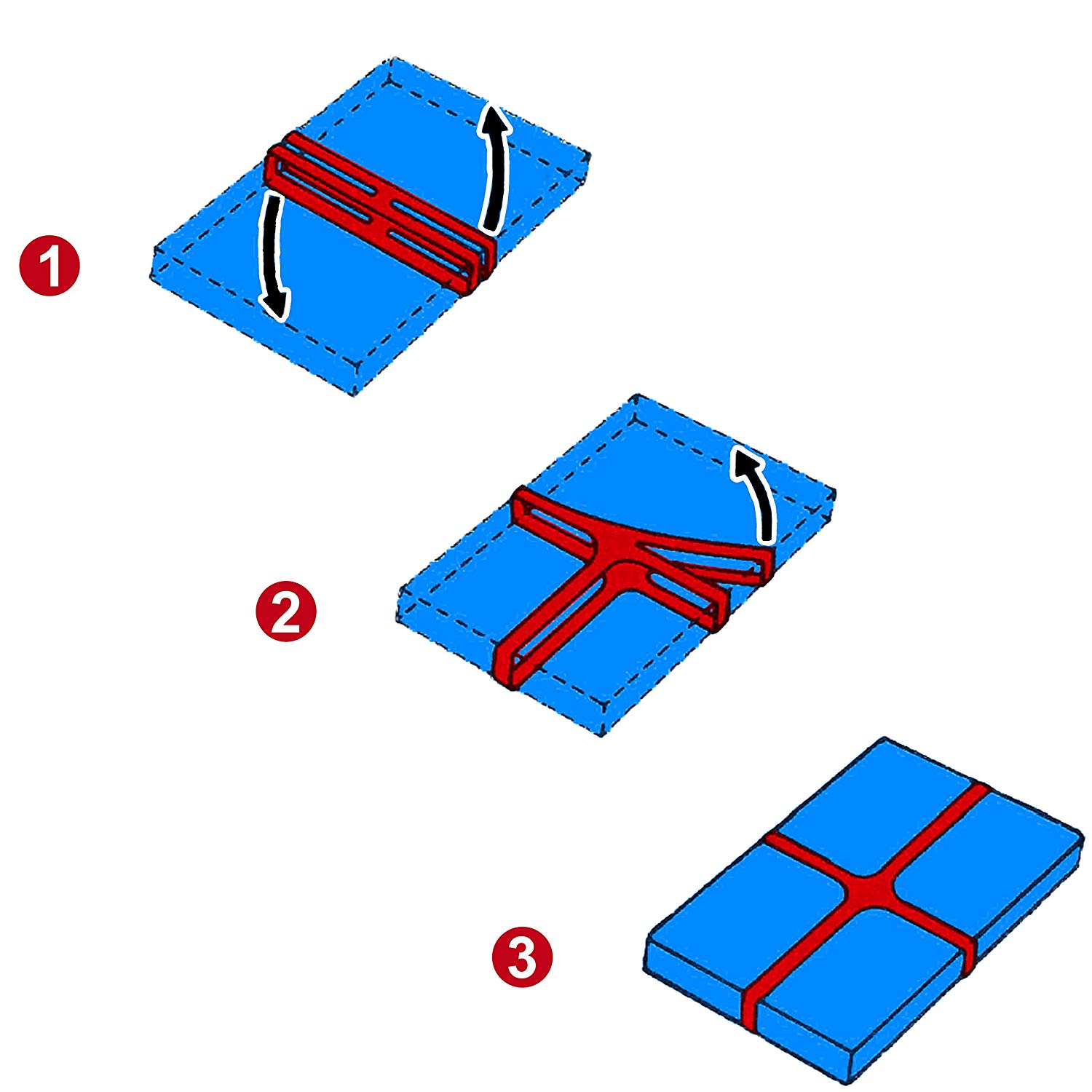 1

2

3