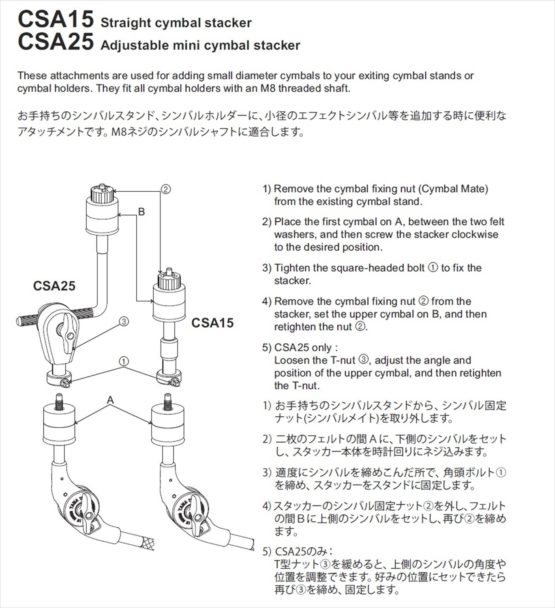 CSA15 Straight cymbal stacker
CSA25 Adjustable mini cymbal stacker

These attachments are used for adding small diameter cymbals to your exiting cymbal stands or cymbal holders. They fit all cymbal holders with an M8 threaded shaft.

お手持ちのシンバルスタンド、シンバルホルダーに、小径のエフェクトシンバル等を追加する時に便利なアタッチメントです。M8ネジのシンバルシャフトに適合します。

②
B
CSA25
③
CSA15
①
A

1) Remove the cymbal fixing nut (Cymbal Mate) from the existing cymbal stand.

2) Place the first cymbal on A, between the two felt washers, and then screw the stacker clockwise to the desired position.

3) Tighten the square-headed bolt ① to fix the stacker.

4) Remove the cymbal fixing nut ② from the stacker, set the upper cymbal on B, and then retighten the nut ②.

5) CSA25 only :
Loosen the T-nut ③, adjust the angle and position of the upper cymbal, and then retighten the T-nut.

1) お手持ちのシンバルスタンドから、シンバル固定ナット(シンバルメイト)を取り外します。

2) 二枚のフェルトの間Aに、下側のシンバルをセットし、スタッカー本体を時計回りにネジ込みます。

3) 適度にシンバルを締めこんだ所で、角頭ボルト①を締め、スタッカーをスタンドに固定します。

4) スタッカーのシンバル固定ナット②を外し、フェルトの間Bに上側のシンバルをセットし、再び②を締めます。

5) CSA25のみ：
T型ナット③を緩めると、上側のシンバルの角度や位置を調整できます。好みの位置にセットできたら再び③を締め、固定します。