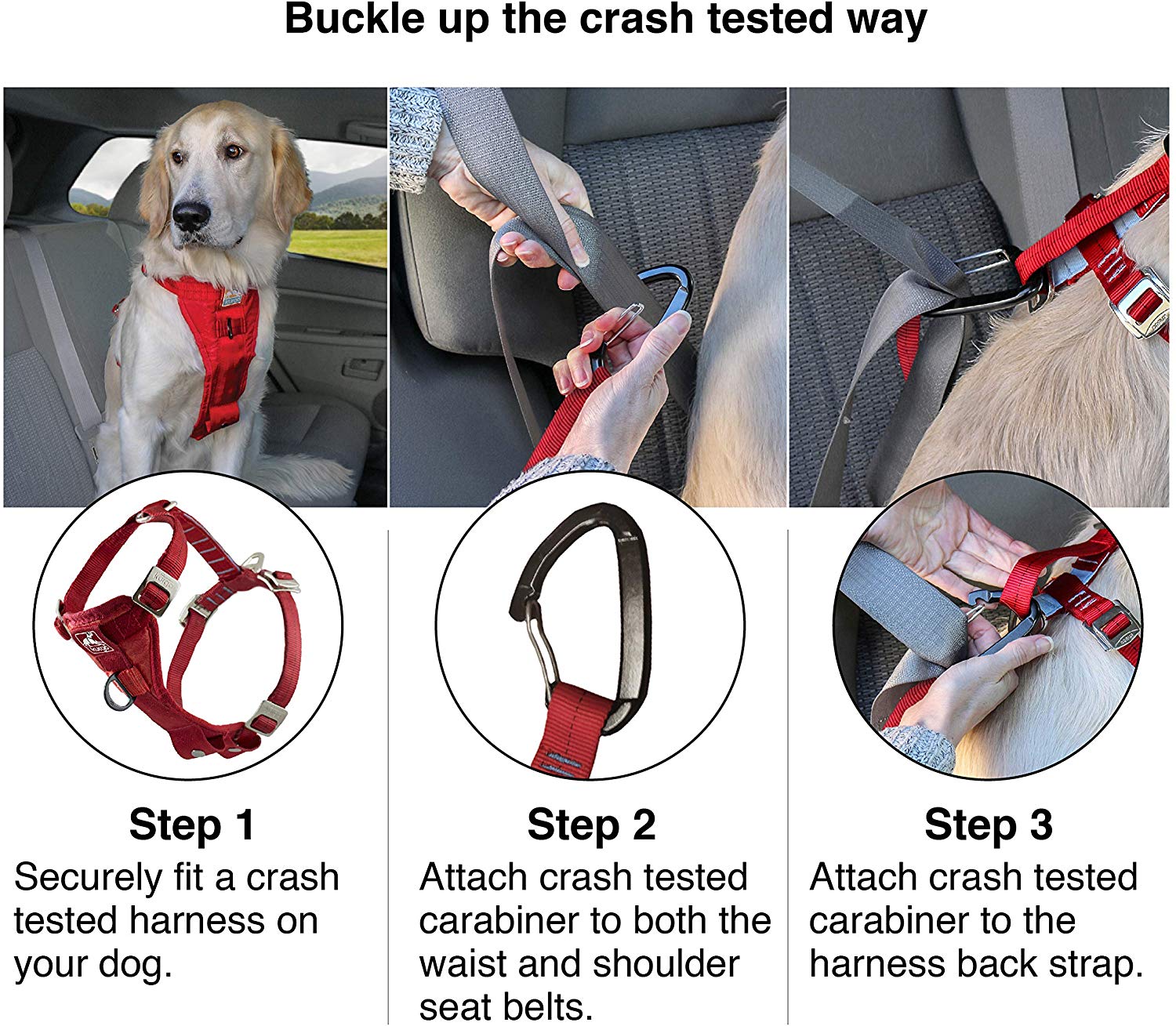 Buckle up the crash tested way

Step 1
Securely fit a crash tested harness on your dog.

Step 2
Attach crash tested carabiner to both the waist and shoulder seat belts.

Step 3
Attach crash tested carabiner to the harness back strap.