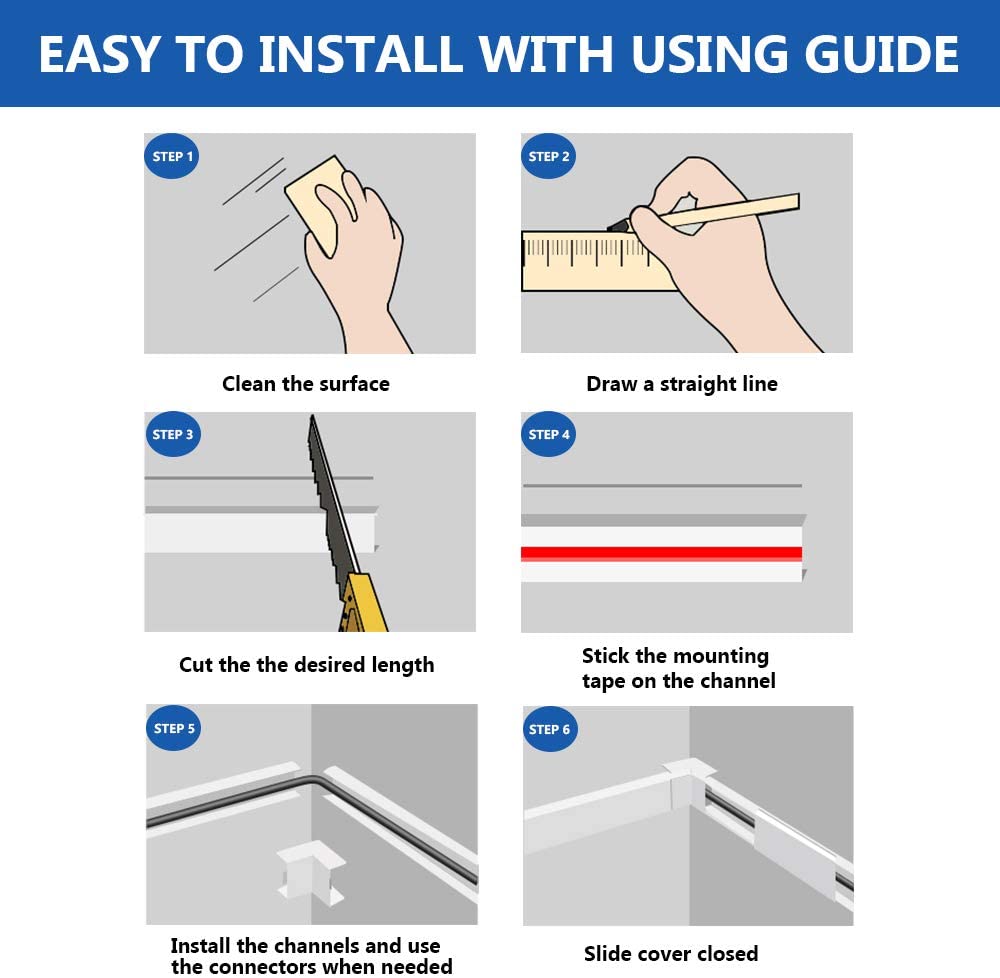 EASY TO INSTALL WITH USING GUIDE

STEP 1

Clean the surface

STEP 2

Draw a straight line

STEP 3

Cut the the desired length

STEP 4

Stick the mounting tape on the channel

STEP 5

Install the channels and use the connectors when needed

STEP 6

Slide cover closed