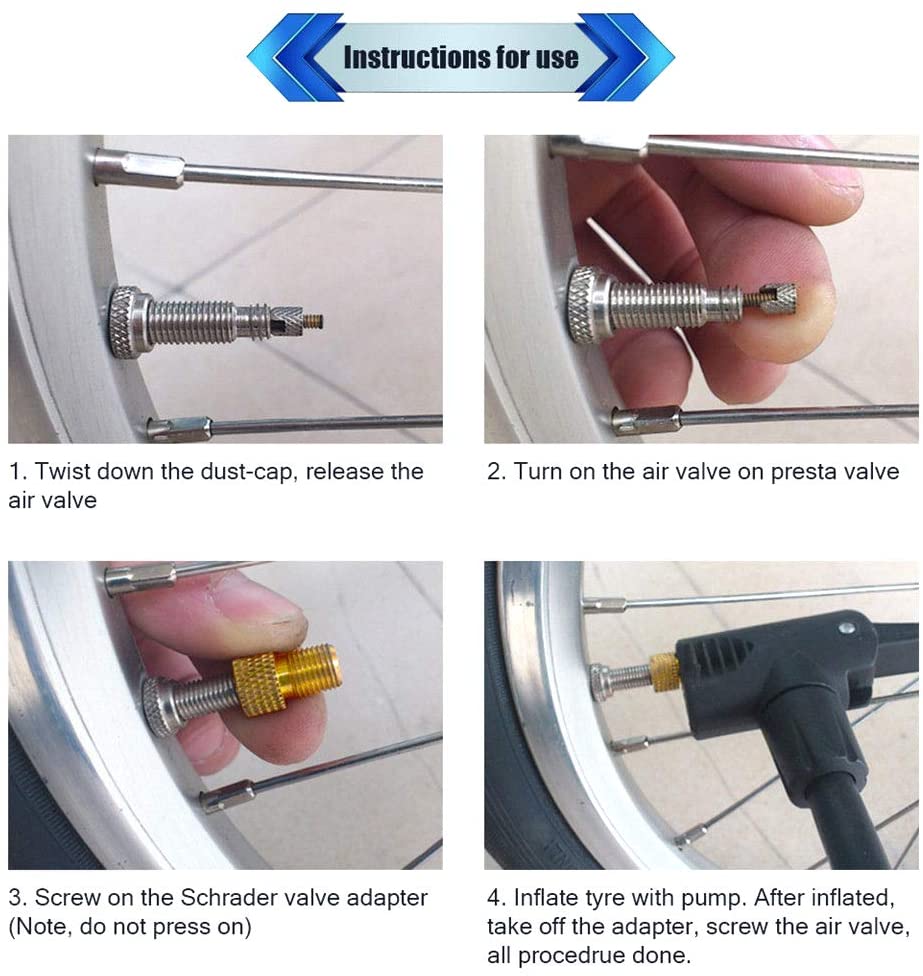 Instructions for use

1. Twist down the dust-cap, release the air valve

2. Turn on the air valve on presta valve

3. Screw on the Schrader valve adapter (Note, do not press on)

4. Inflate tyre with pump. After inflated, take off the adapter, screw the air valve, all procedrue done.