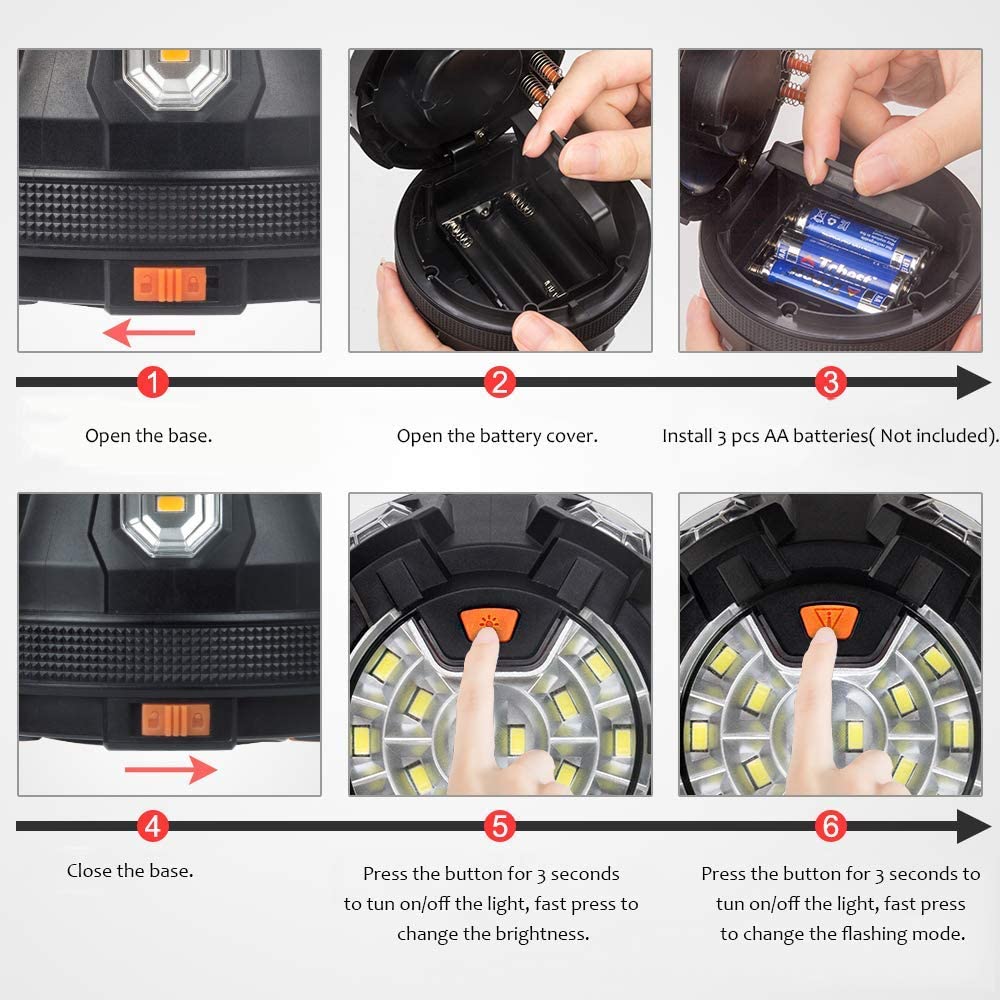 1

Open the base.

2

Open the battery cover.

3

Install 3 pcs AA batteries( Not included).

4

Close the base.

5

Press the button for 3 seconds to tun on/off the light, fast press to change the brightness.

6

Press the button for 3 seconds to tun on/off the light, fast press to change the flashing mode.