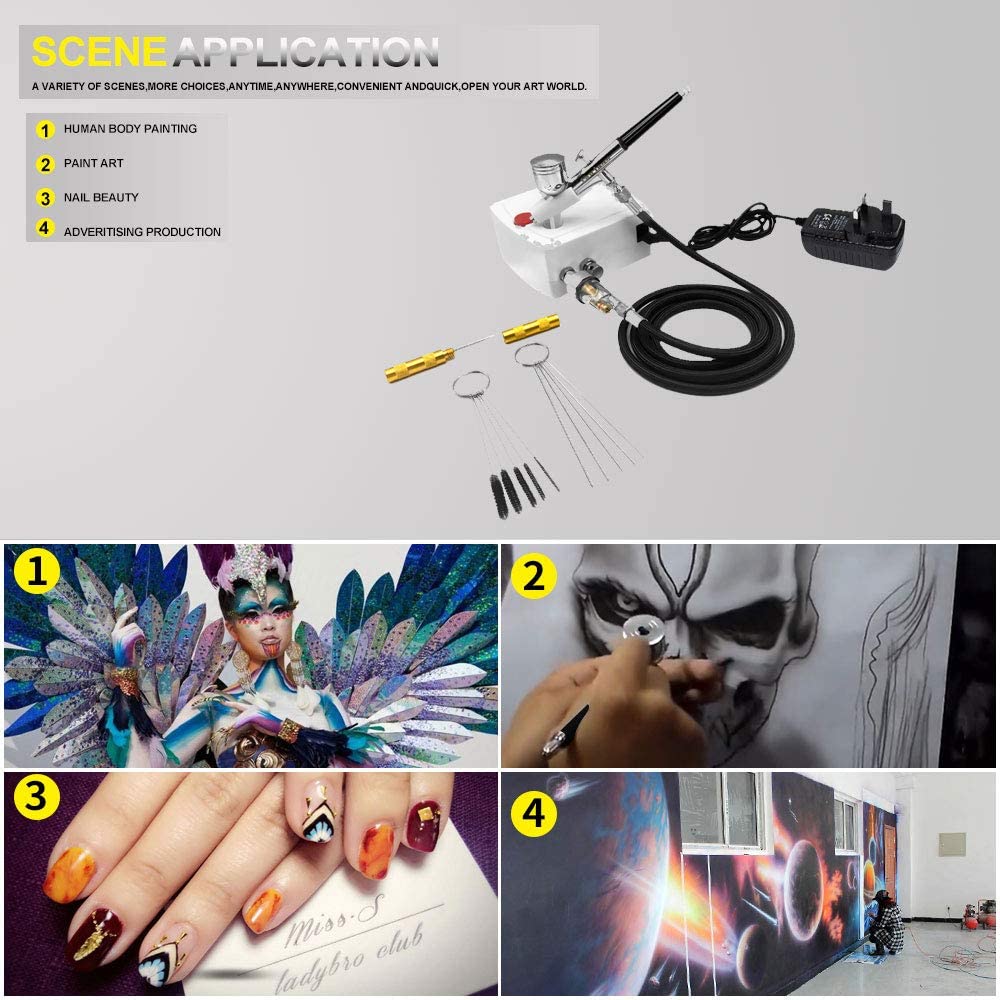 SCENE APPLICATION

A VARIETY OF SCENES,MORE CHOICES,ANYTIME,ANYWHERE,CONVENIENT ANDQUICK,OPEN YOUR ART WORLD.

1 HUMAN BODY PAINTING
2 PAINT ART
3 NAIL BEAUTY
4 ADVERITISING PRODUCTION

1

2

3

Miss·S
ladybro club

4