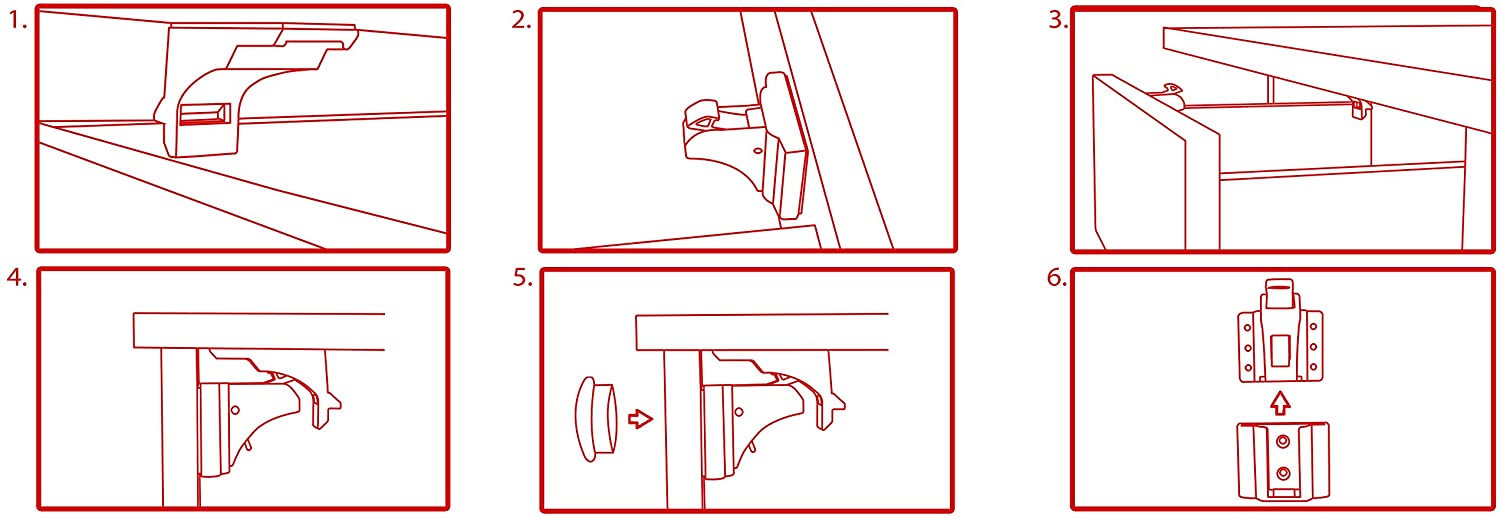 1.

2.

3.

4.

5.

6.