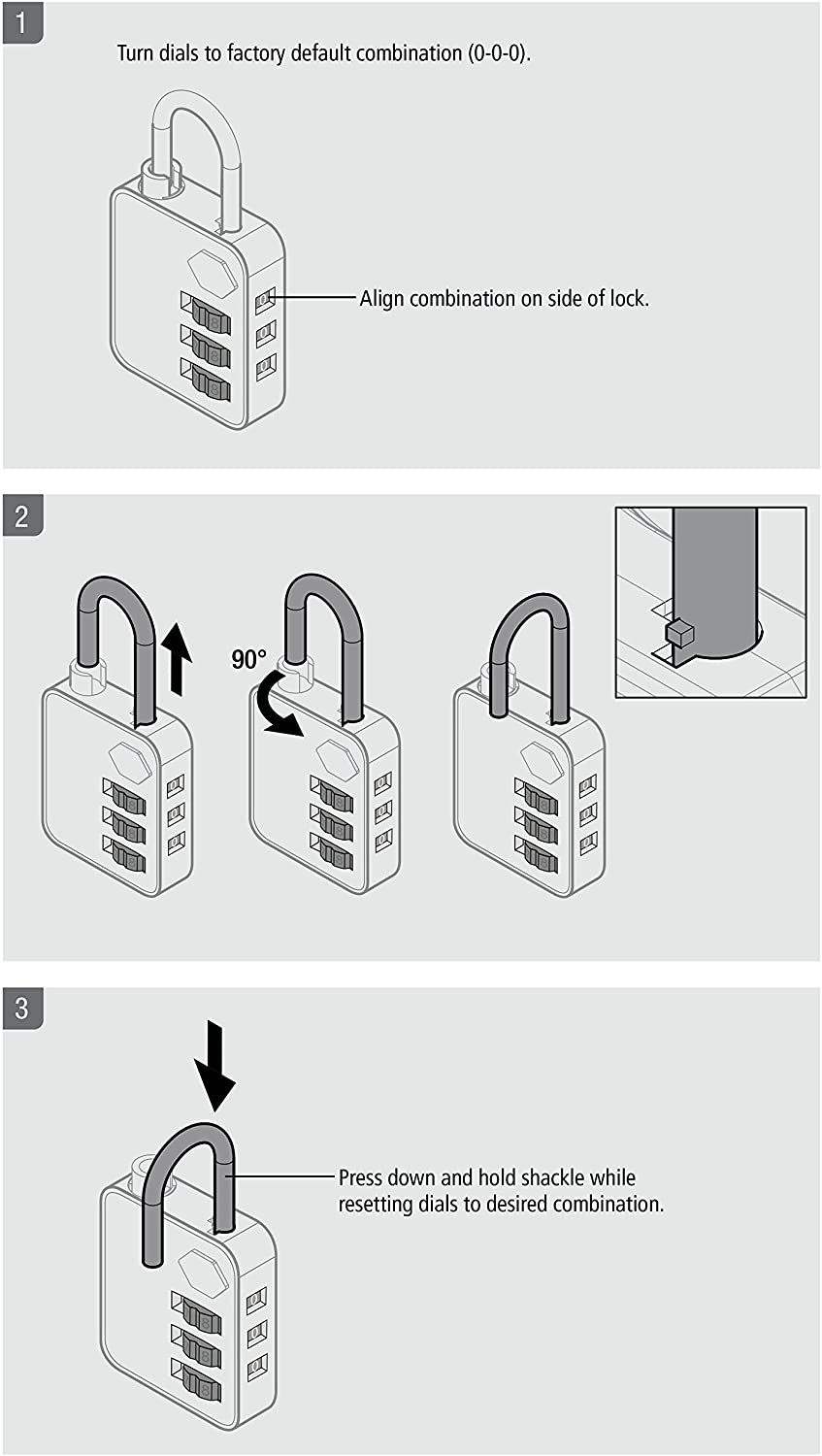 1

Turn dials to factory default combination (0-0-0).

Align combination on side of lock.

2

90°

3

Press down and hold shackle while resetting dials to desired combination.