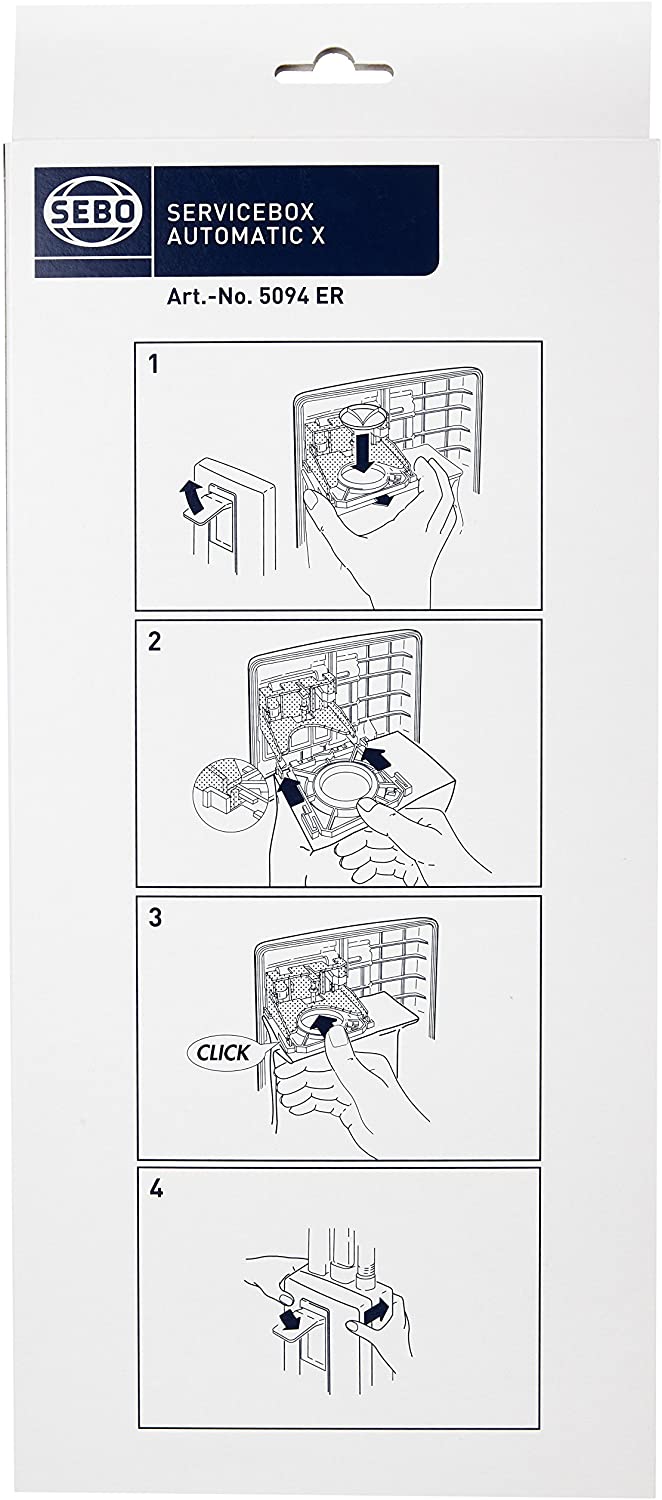 SEBO

SERVICEBOX
AUTOMATIC X

Art.-No. 5094 ER

1

2

3

CLICK

4