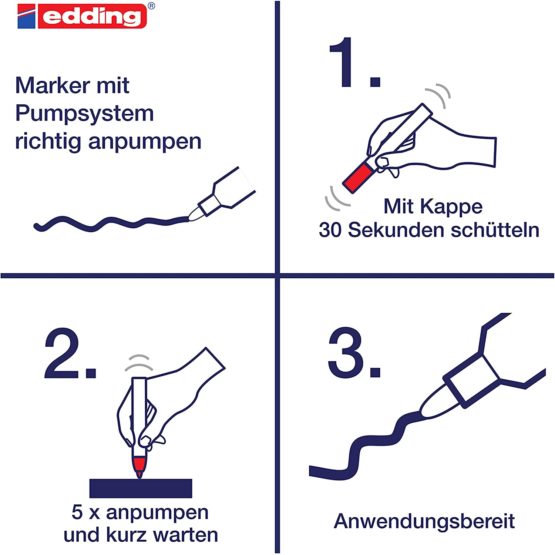 edding®

Marker mit Pumpsystem richtig anpumpen

1.

Mit Kappe
30 Sekunden schütteln

2.

5 x anpumpen
und kurz warten

3.

Anwendungsbereit