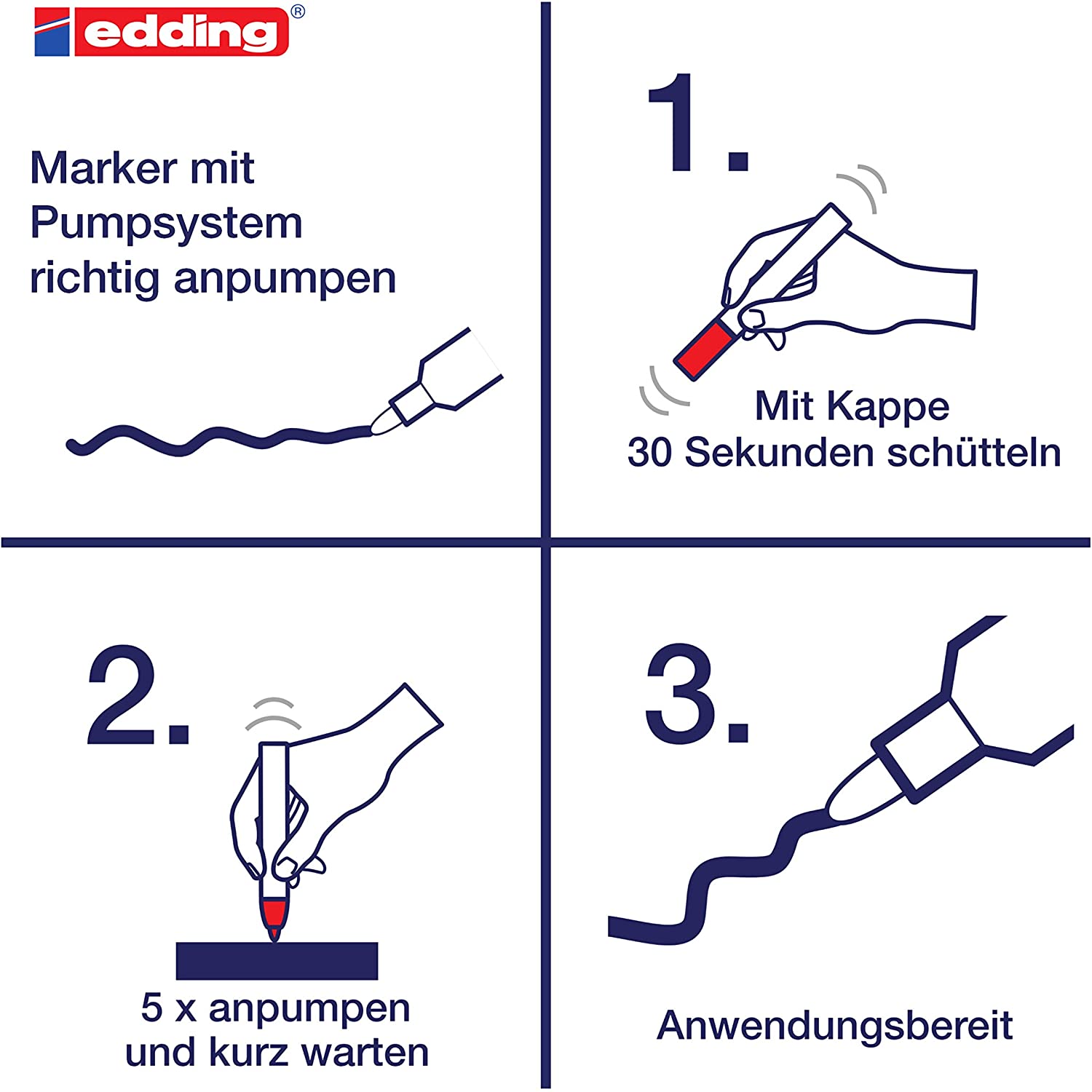 edding®

Marker mit Pumpsystem richtig anpumpen

1.

Mit Kappe
30 Sekunden schütteln

2.

5 x anpumpen
und kurz warten

3.

Anwendungsbereit