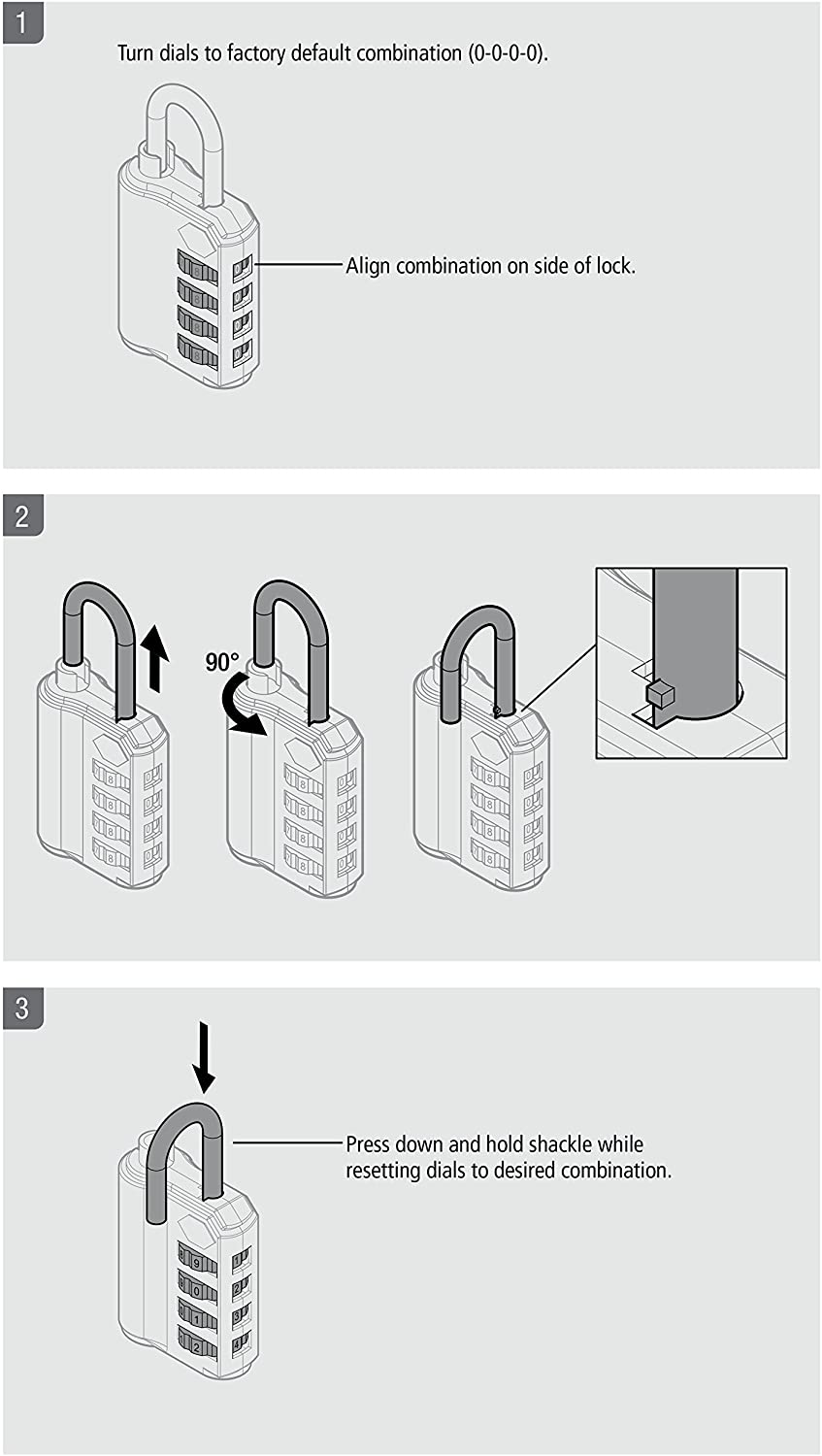 1

Turn dials to factory default combination (0-0-0-0).

Align combination on side of lock.

2

90°

3

Press down and hold shackle while resetting dials to desired combination.