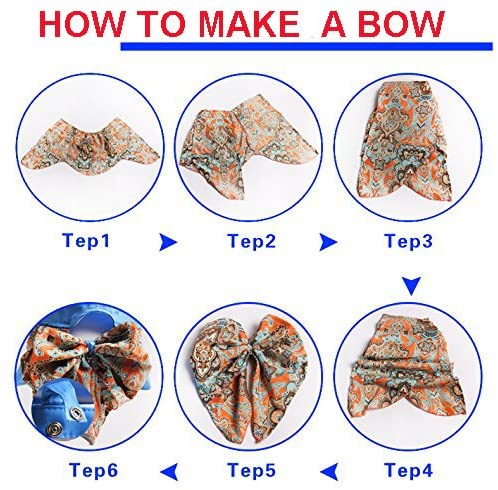 HOW TO MAKE A BOW

Tep1

Tep2

Tep3

Tep4

Tep5

Tep6