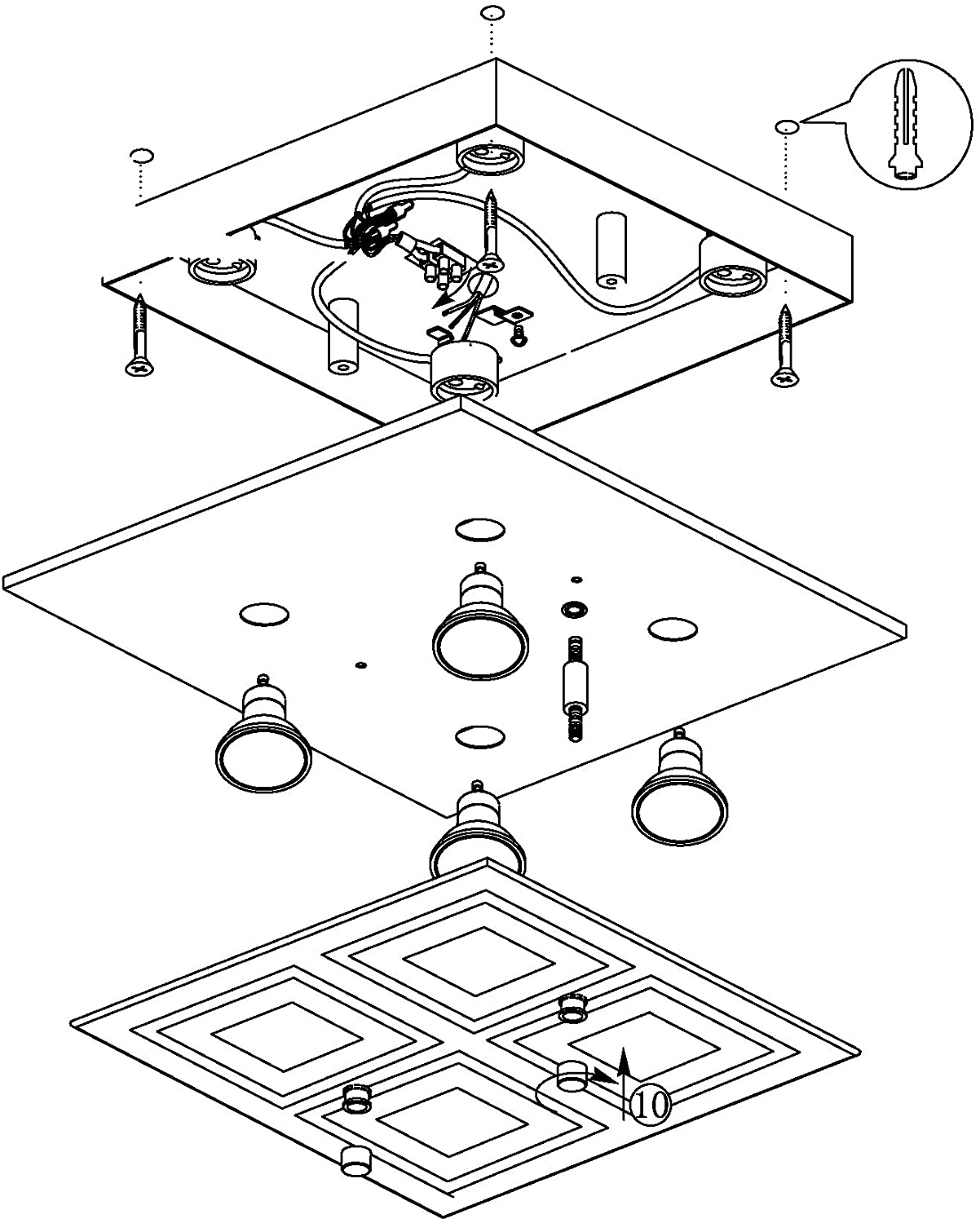 10