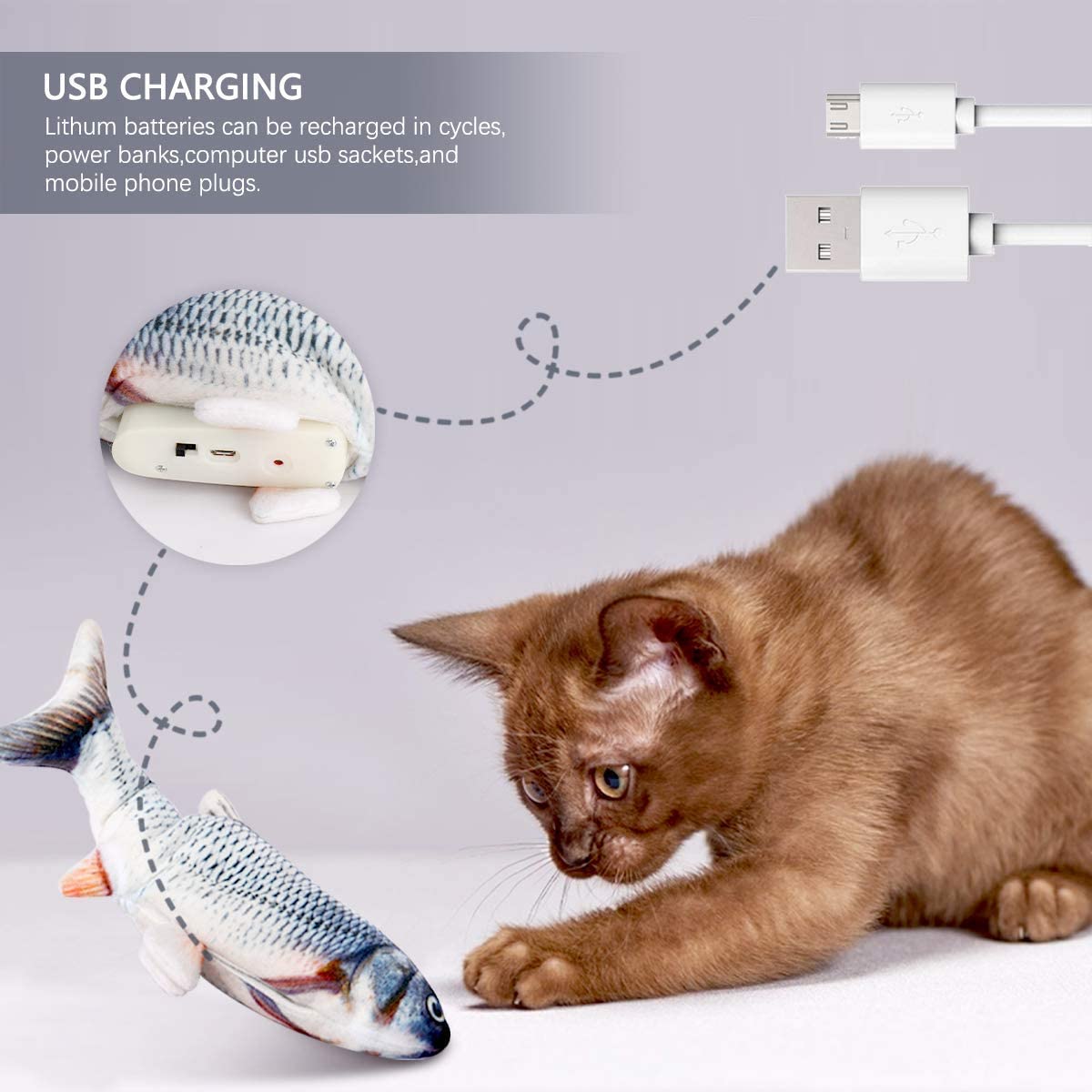 USB CHARGING

Lithum batteries can be recharged in cycles, power banks,computer usb sackets,and mobile phone plugs.