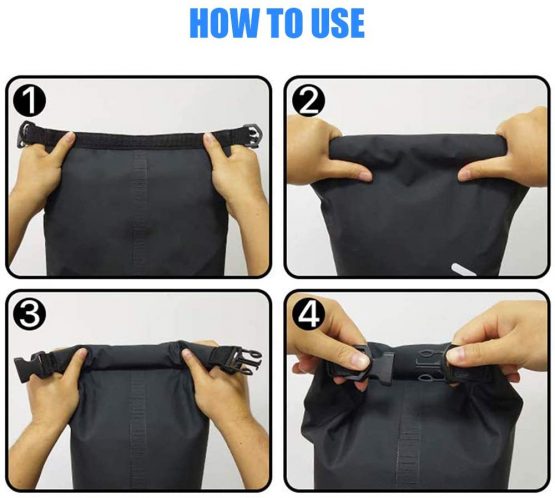 HOW TO USE

1

2

3

4