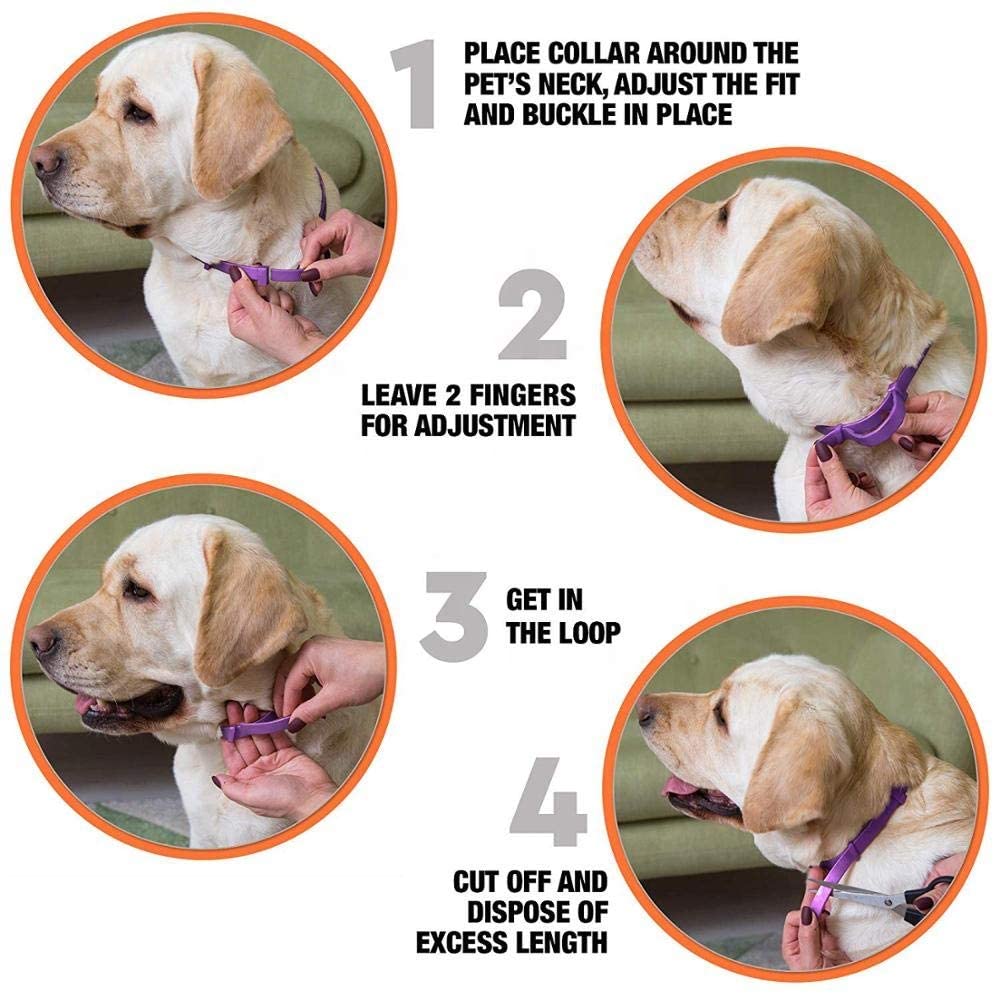 1

PLACE COLLAR AROUND THE PET'S NECK, ADJUST THE FIT AND BUCKLE IN PLACE

2

LEAVE 2 FINGERS FOR ADJUSTMENT

3

GET IN THE LOOP

4

CUT OFF AND DISPOSE OF EXCESS LENGTH