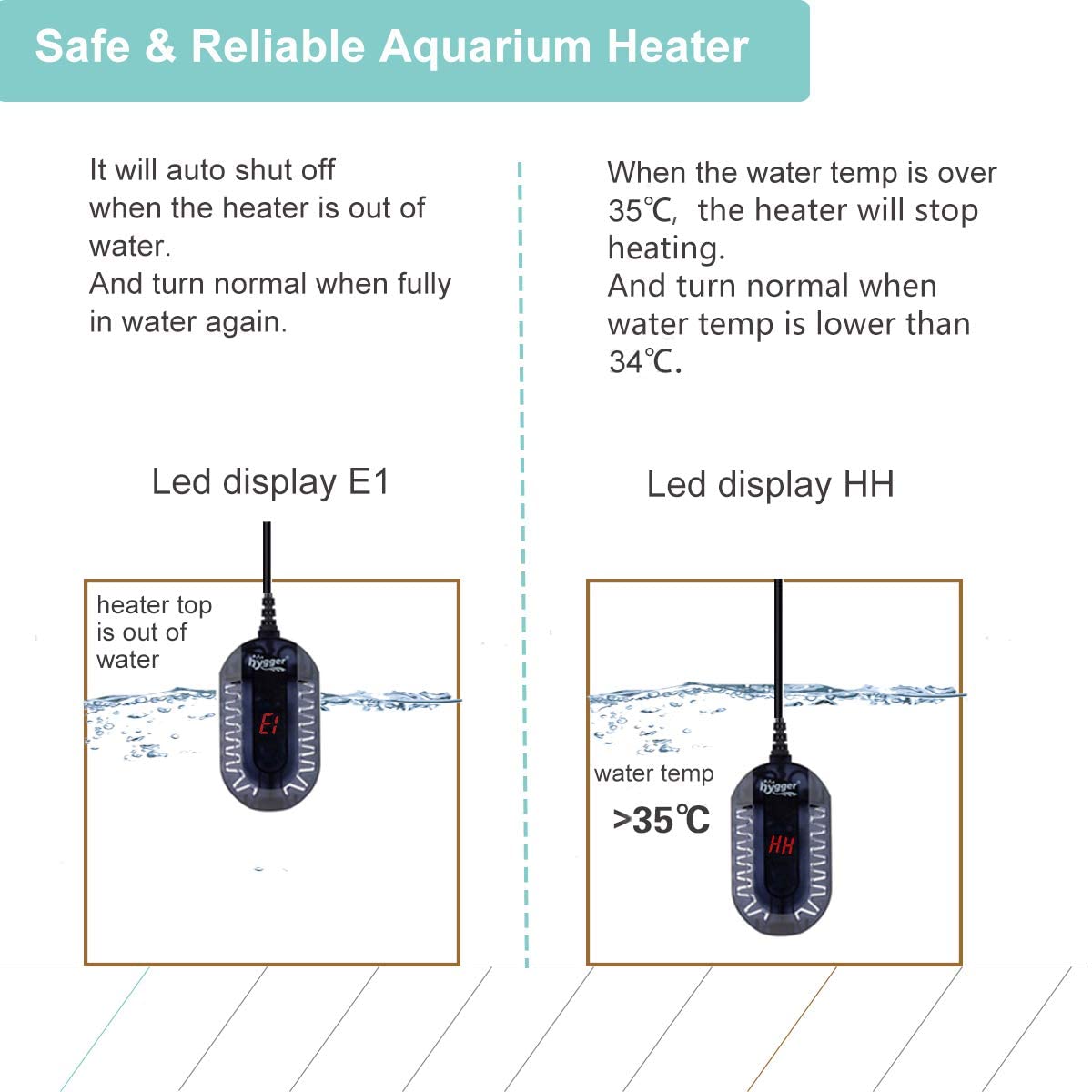 Safe & Reliable Aquarium Heater

It will auto shut off when the heater is out of water.
And turn normal when fully in water again.

Led display E1

heater top is out of water

hygger

E1

When the water temp is over 35℃, the heater will stop heating.
And turn normal when water temp is lower than 34℃.

Led display HH

water temp
>35℃

hygger

HH