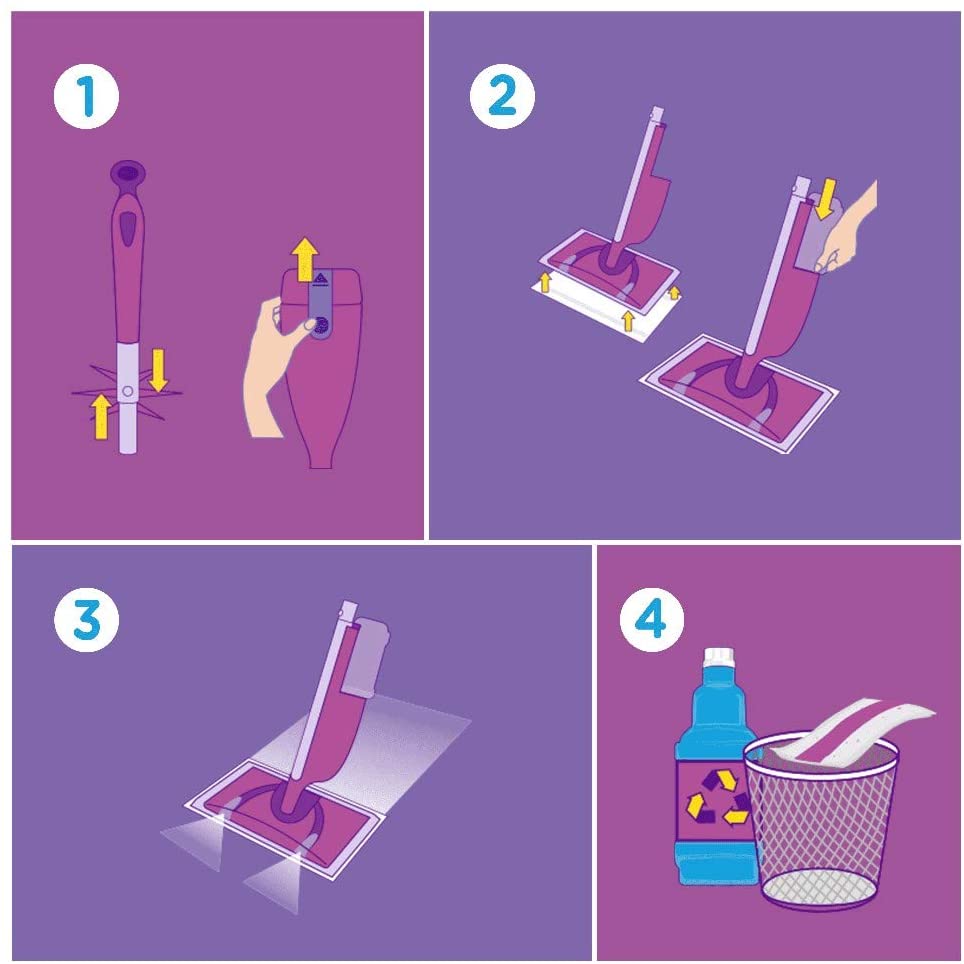 1

2

3

4