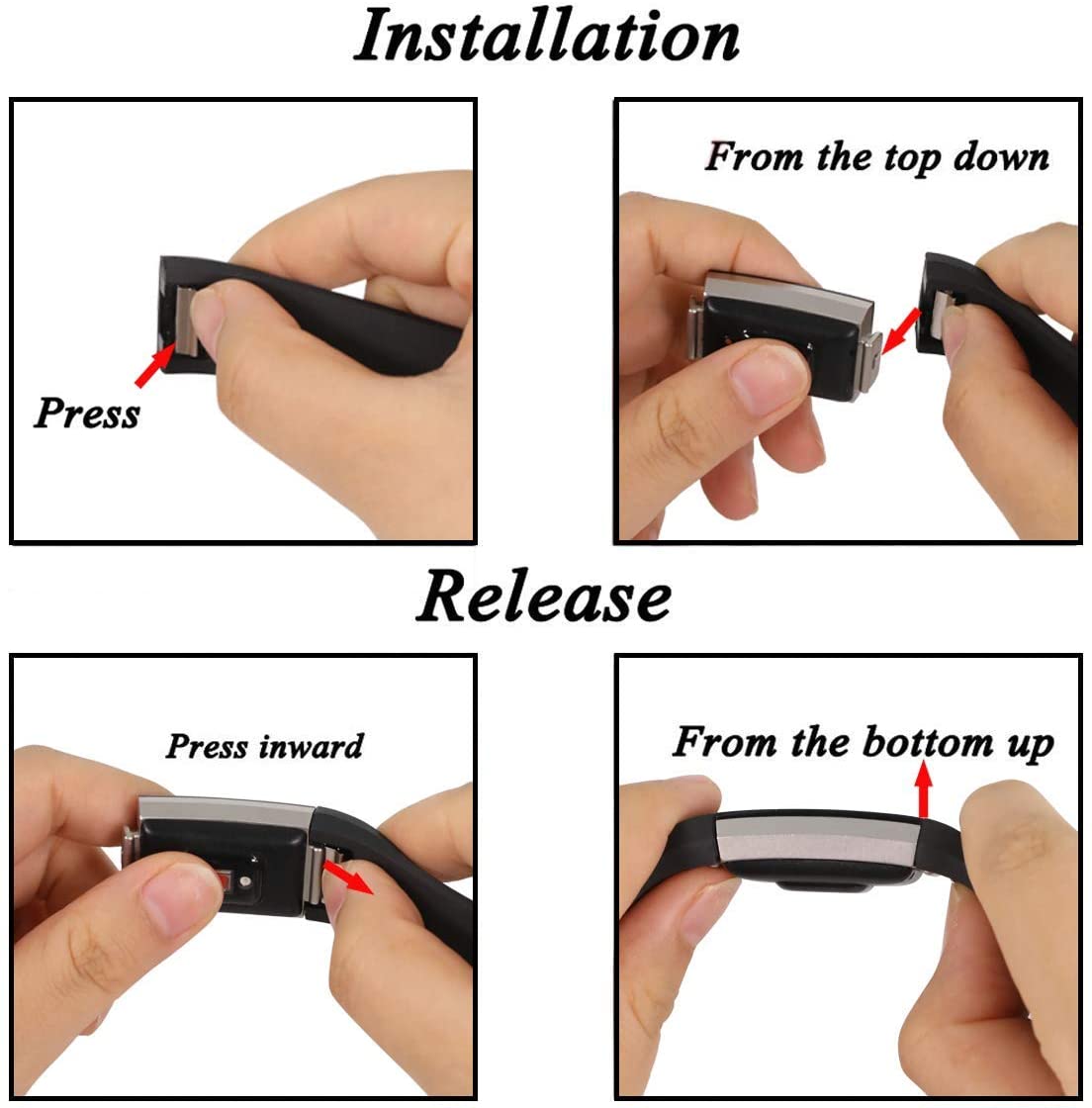 Installation

Press

From the top down

Release

Press inward

From the bottom up