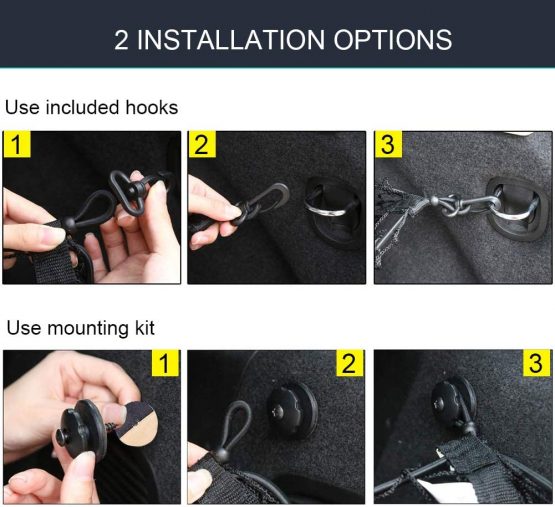 2 INSTALLATION OPTIONS

Use included hooks

1

2

3

Use mounting kit

1

2

3