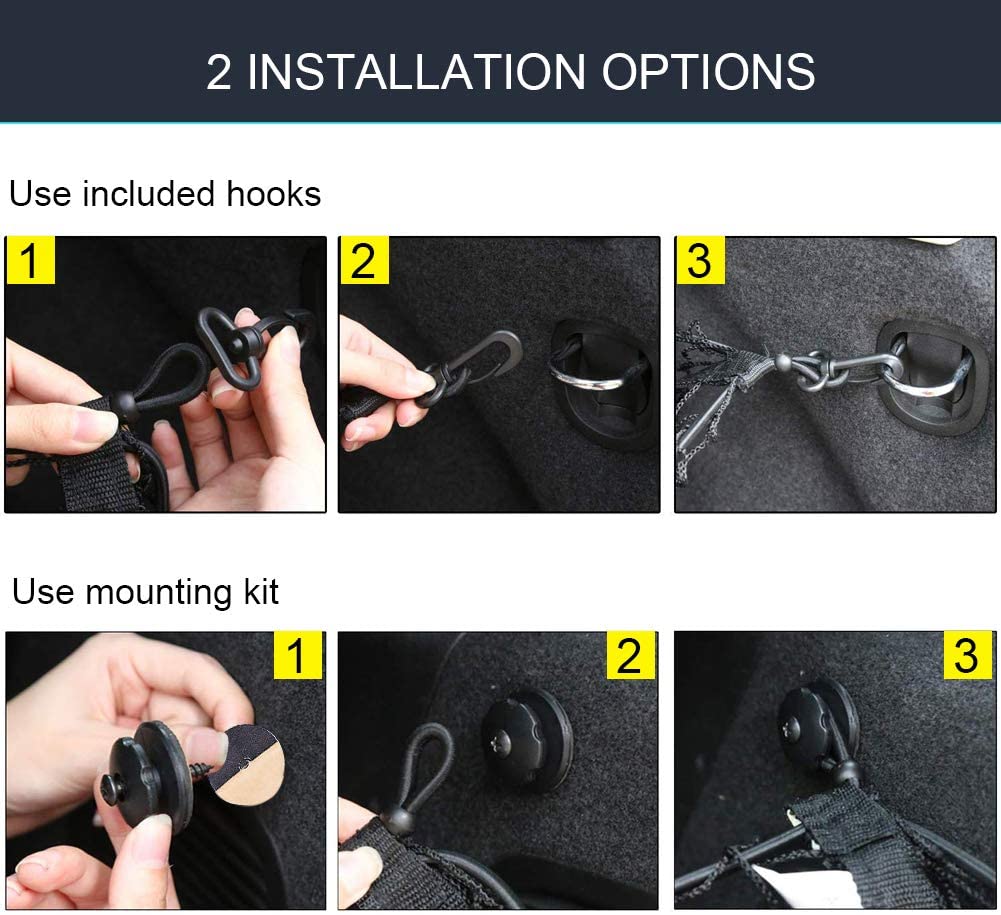 2 INSTALLATION OPTIONS

Use included hooks

1

2

3

Use mounting kit

1

2

3