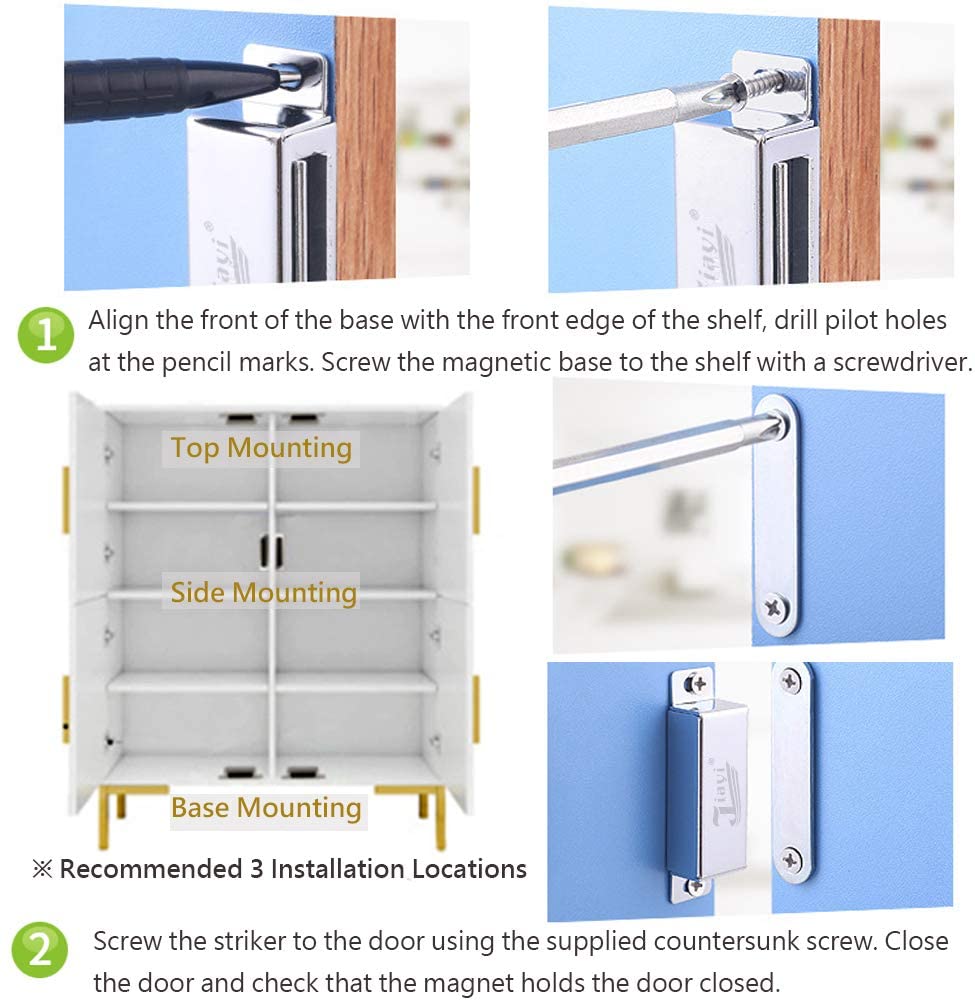 Jiayi®

Jiayi®

1 Align the front of the base with the front edge of the shelf, drill pilot holes at the pencil marks. Screw the magnetic base to the shelf with a screwdriver.

Top Mounting

Side Mounting

Base Mounting

※ Recommended 3 Installation Locations

Jiayi

2 Screw the striker to the door using the supplied countersunk screw. Close the door and check that the magnet holds the door closed.