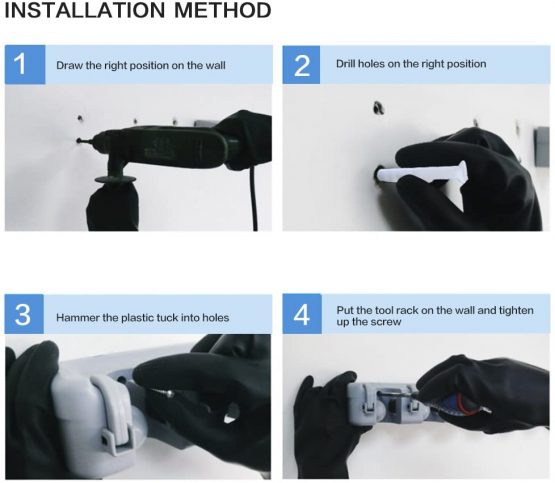 INSTALLATION METHOD

1 Draw the right position on the wall

2 Drill holes on the right position

3 Hammer the plastic tuck into holes

4 Put the tool rack on the wall and tighten up the screw