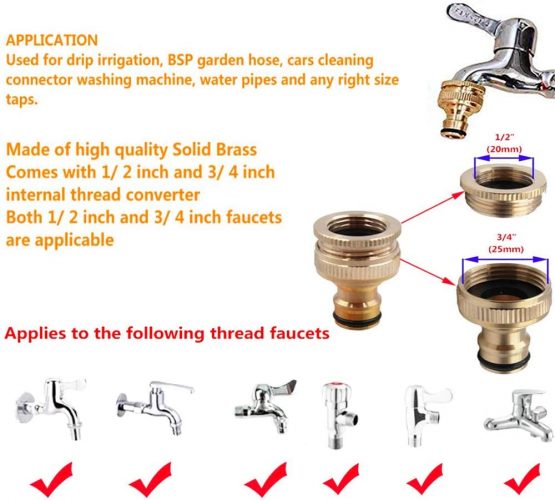 APPLICATION
Used for drip irrigation, BSP garden hose, cars cleaning connector washing machine, water pipes and any right size taps.

Made of high quality Solid Brass
Comes with 1/ 2 inch and 3/ 4 inch internal thread converter
Both 1/ 2 inch and 3/ 4 inch faucets are applicable

1/2"
(20mm)

3/4"
(25mm)

Applies to the following thread faucets