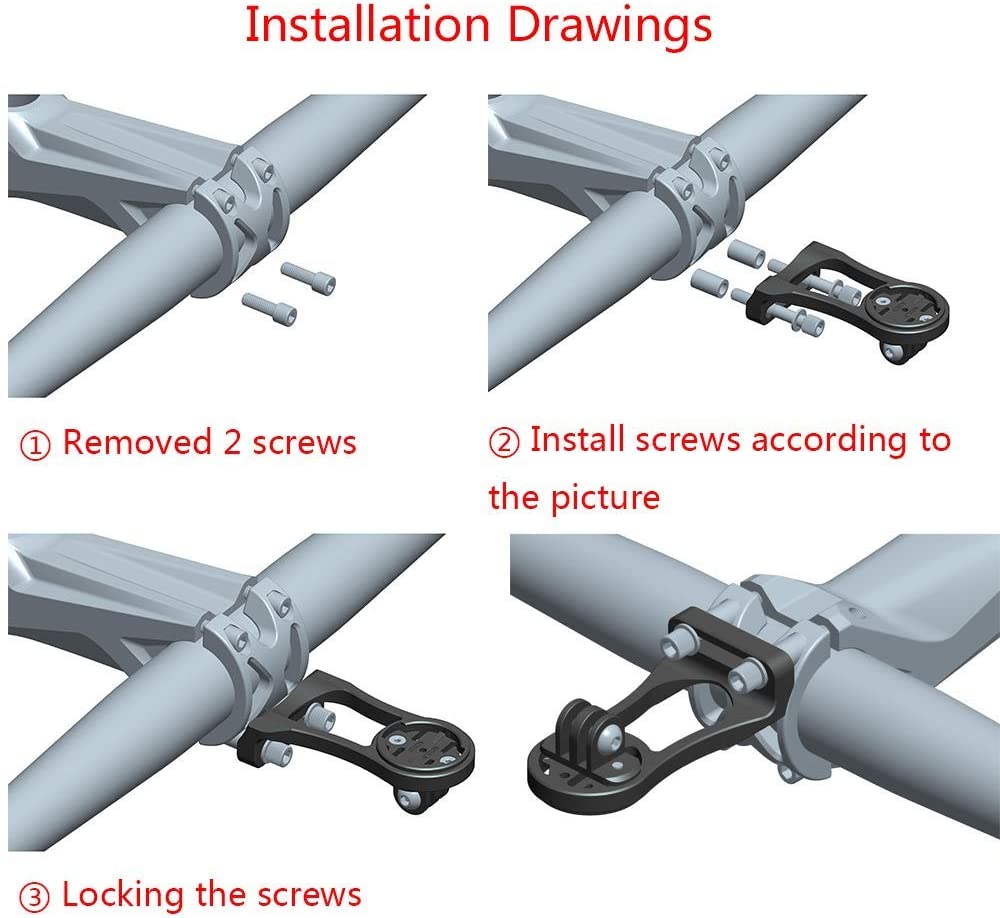 Installation Drawings

① Removed 2 screws

② Install screws according to the picture

③ Locking the screws