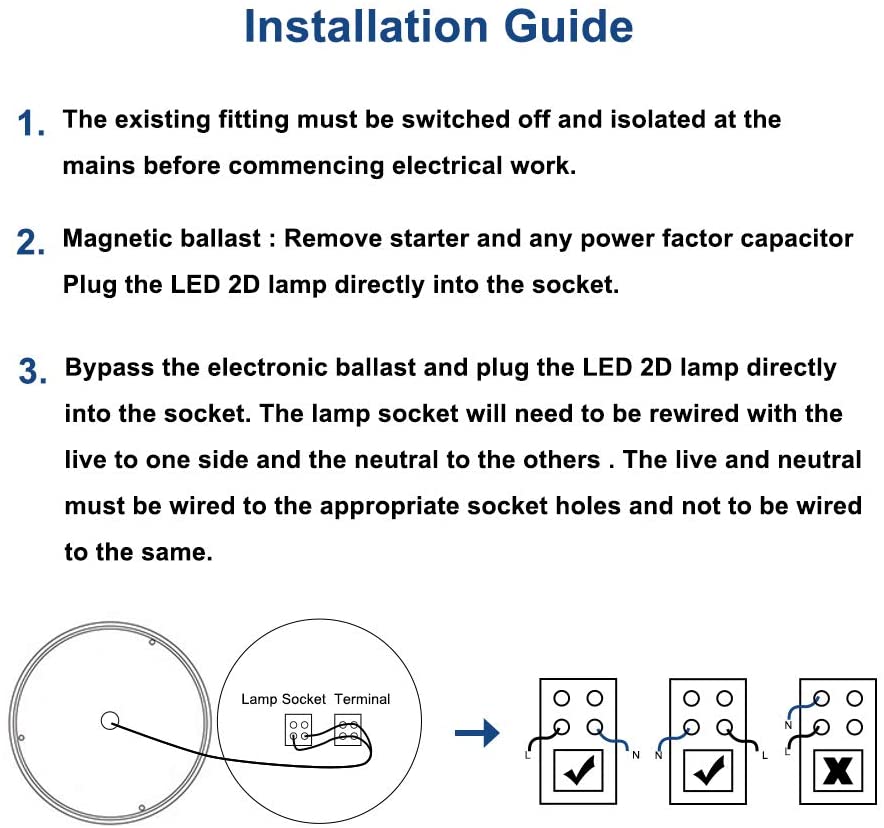 Installation Guide

1. The existing fitting must be switched off and isolated at the mains before commencing electrical work.

2. Magnetic ballast : Remove starter and any power factor capacitor Plug the LED 2D lamp directly into the socket.

3. Bypass the electronic ballast and plug the LED 2D lamp directly into the socket. The lamp socket will need to be rewired with the live to one side and the neutral to the others . The live and neutral must be wired to the appropriate socket holes and not to be wired to the same.

Lamp Socket Terminal

L N N L N L