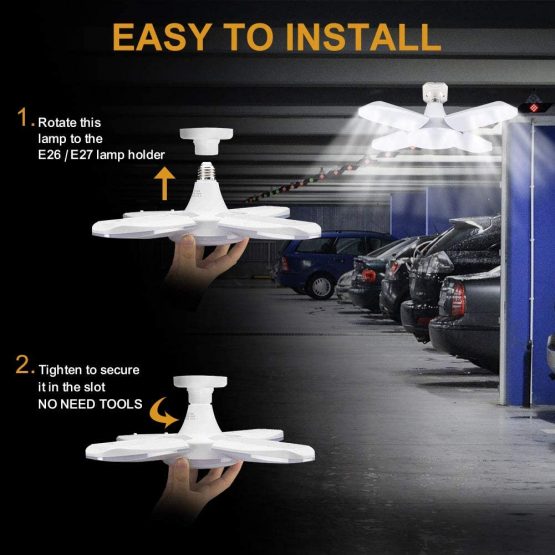 EASY TO INSTALL

1. Rotate this lamp to the E26 / E27 lamp holder

2. Tighten to secure it in the slot NO NEED TOOLS