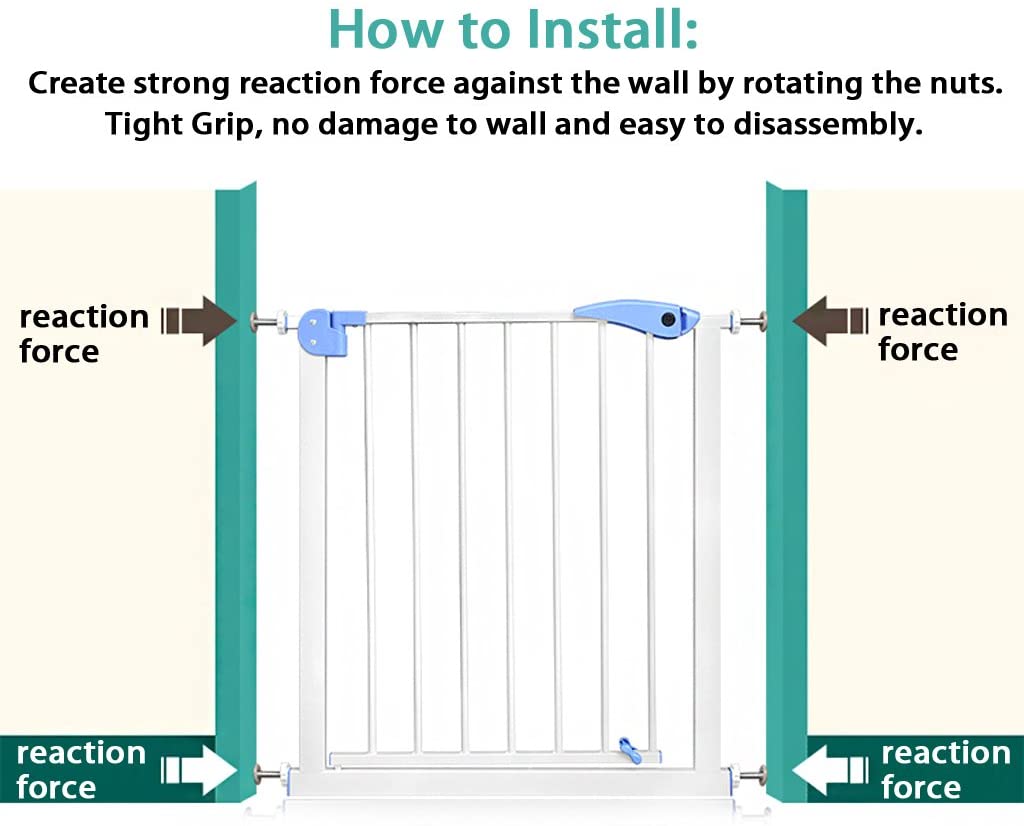 How to Install:
Create strong reaction force against the wall by rotating the nuts.
Tight Grip, no damage to wall and easy to disassembly.

reaction force

reaction force

reaction force

reaction force