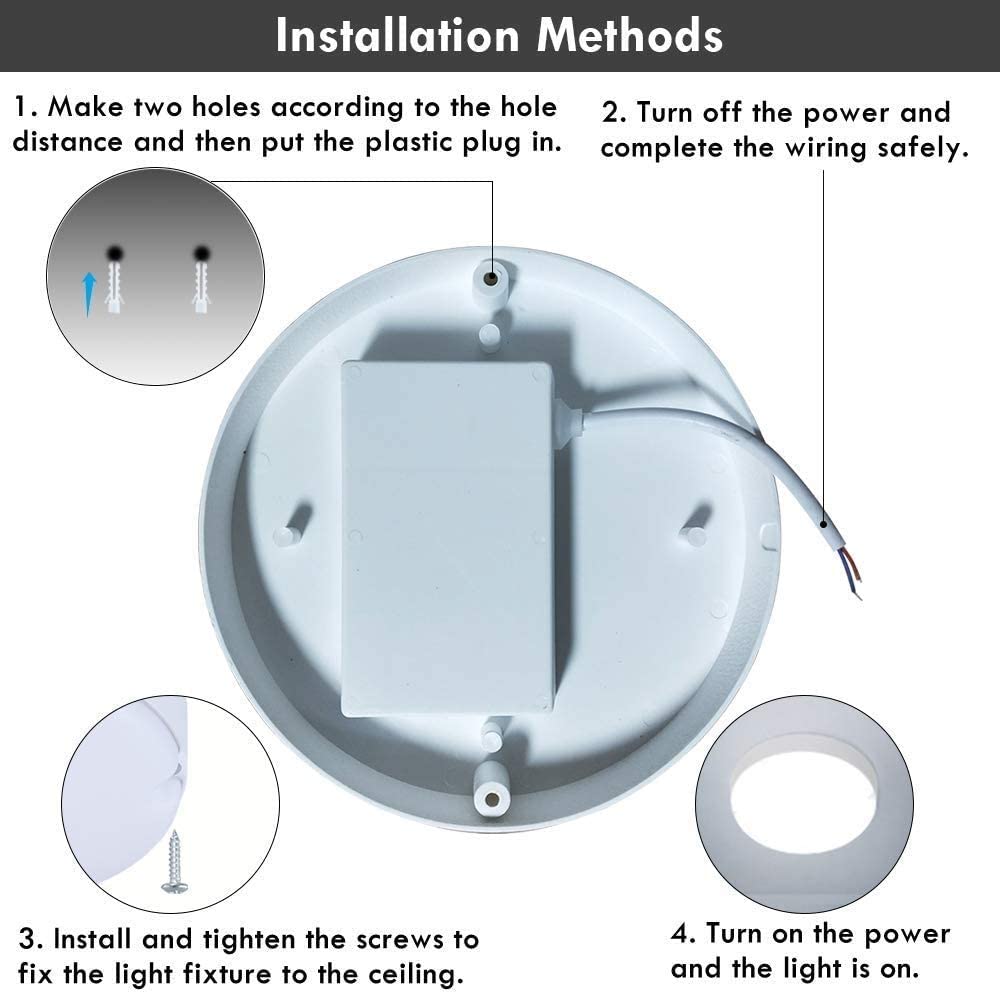 Installation Methods

1. Make two holes according to the hole distance and then put the plastic plug in.

2. Turn off the power and complete the wiring safely.

3. Install and tighten the screws to fix the light fixture to the ceiling.

4. Turn on the power and the light is on.