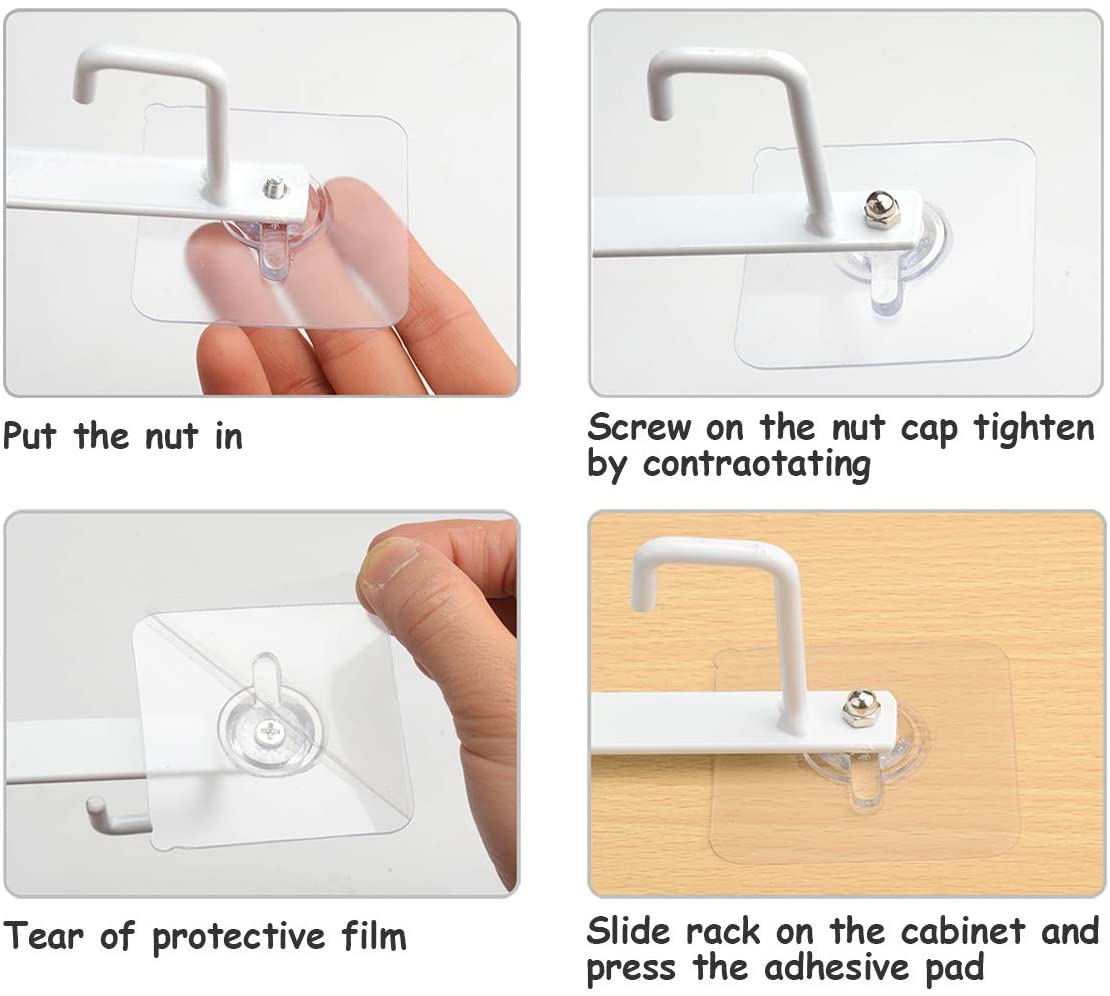 Put the nut in

Screw on the nut cap tighten by contraotating

Tear of protective film

Slide rack on the cabinet and press the adhesive pad