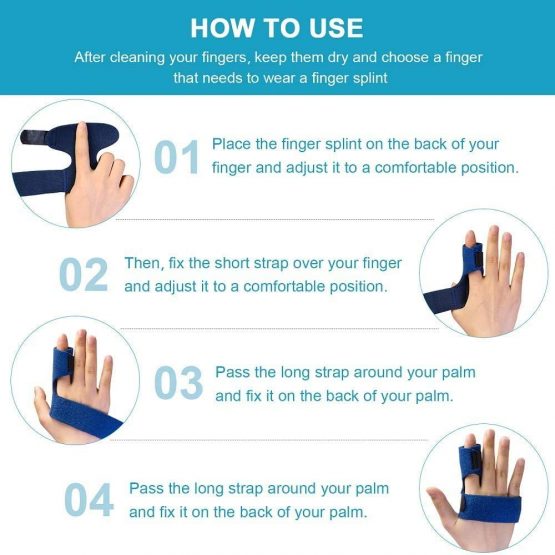 HOW TO USE

After cleaning your fingers, keep them dry and choose a finger that needs to wear a finger splint

01 Place the finger splint on the back of your finger and adjust it to a comfortable position.

02 Then, fix the short strap over your finger and adjust it to a comfortable position.

03 Pass the long strap around your palm and fix it on the back of your palm.

04 Pass the long strap around your palm and fix it on the back of your palm.