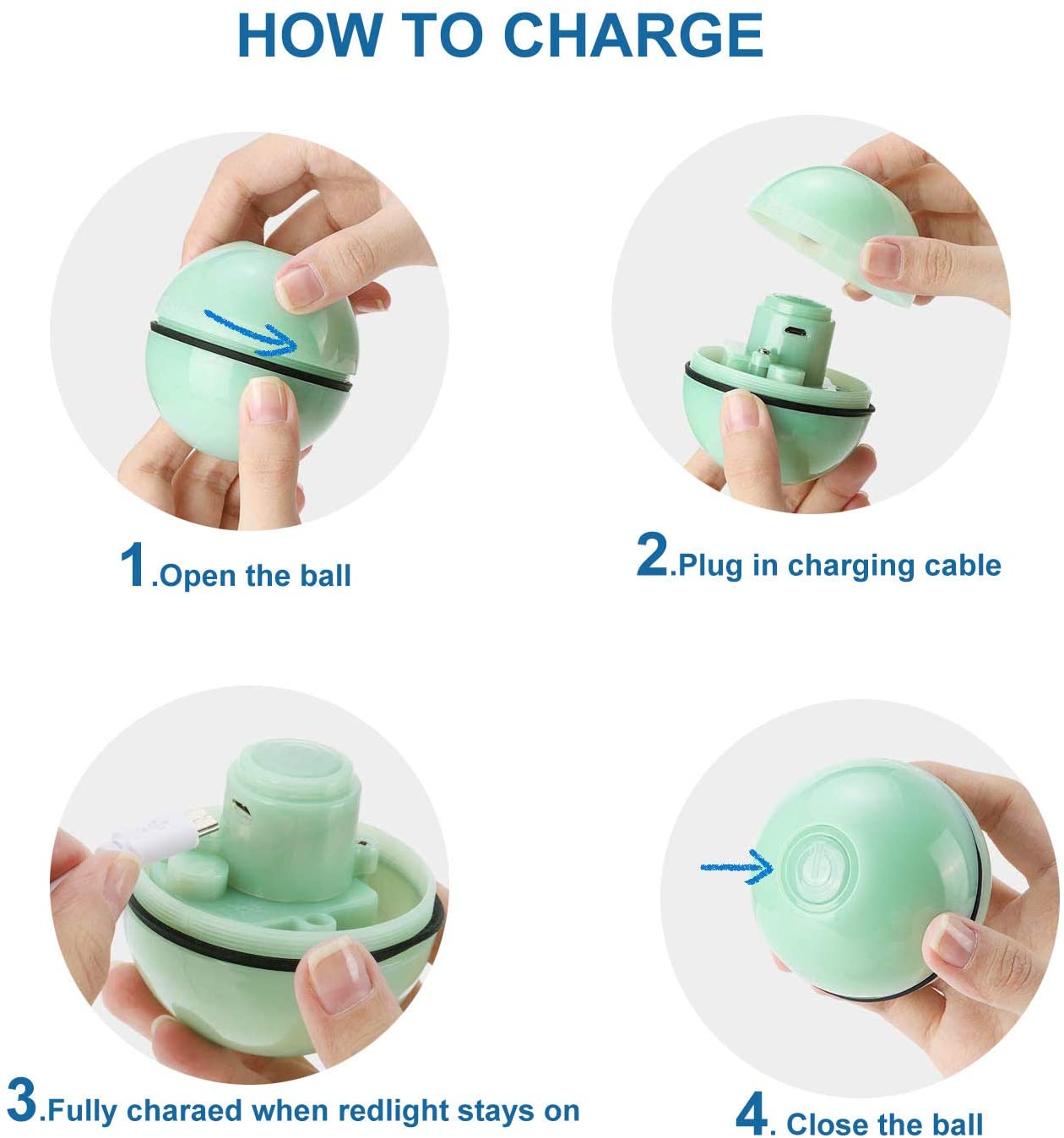 HOW TO CHARGE

1.Open the ball

2.Plug in charging cable

3.Fully charaed when redlight stays on

4. Close the ball