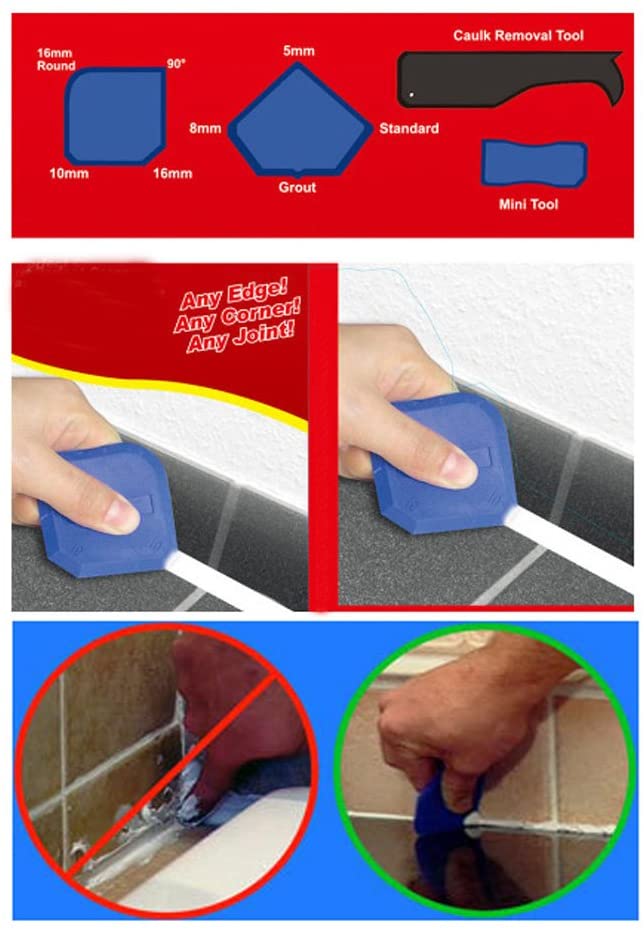 16mm Round

90°

10mm

16mm

5mm

8mm

Standard

Grout

Caulk Removal Tool

Mini Tool

Any Edge! Any Corner! Any Joint!