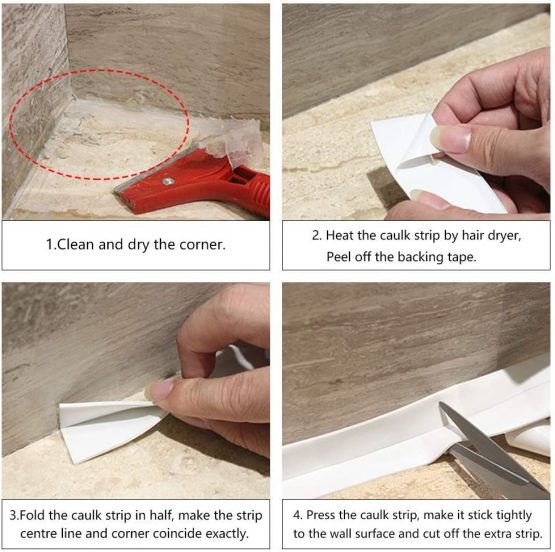 1.Clean and dry the corner.

2. Heat the caulk strip by hair dryer, Peel off the backing tape.

3.Fold the caulk strip in half, make the strip centre line and corner coincide exactly.

4. Press the caulk strip, make it stick tightly to the wall surface and cut off the extra strip.