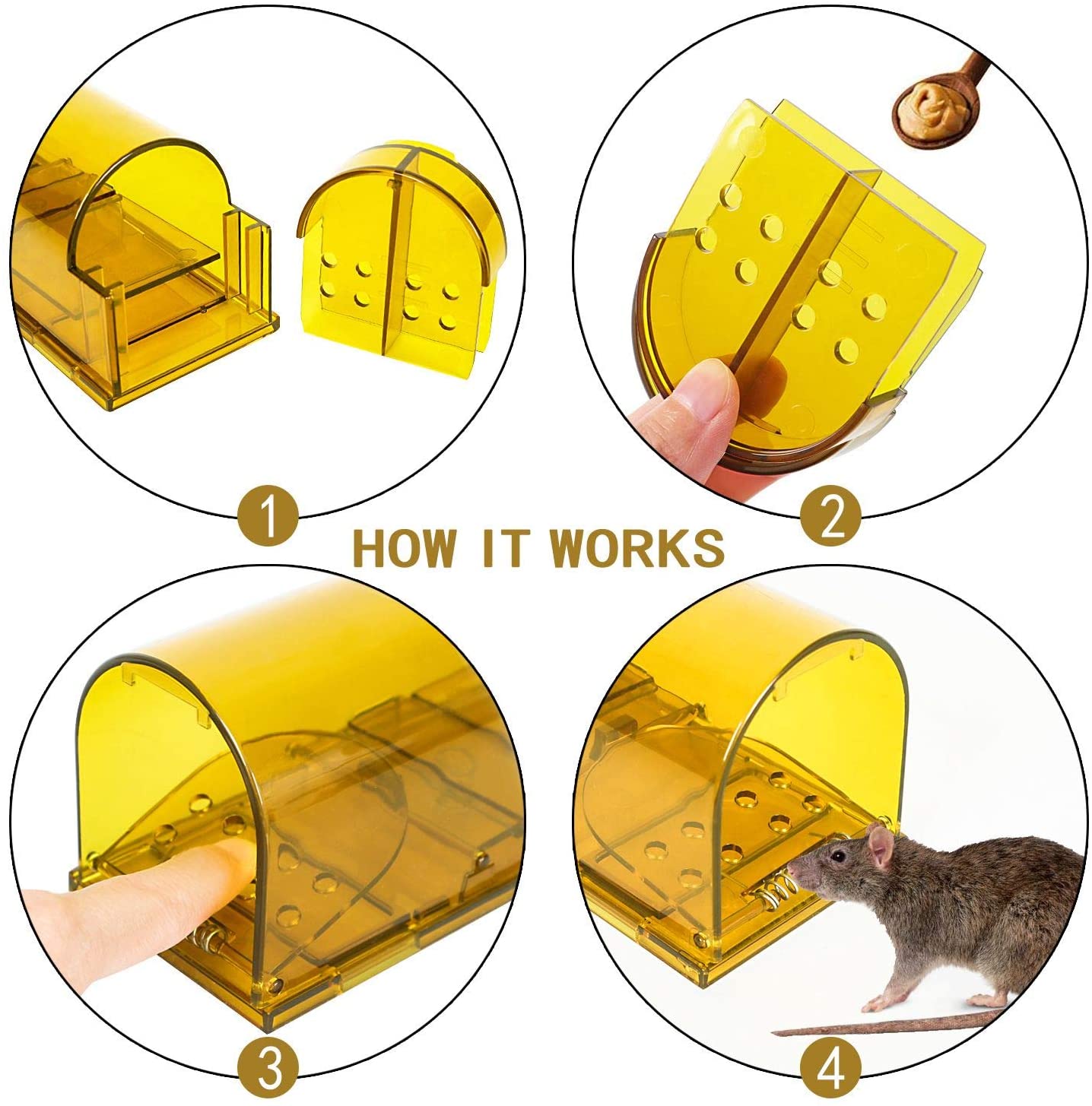 1

2

HOW IT WORKS

3

4