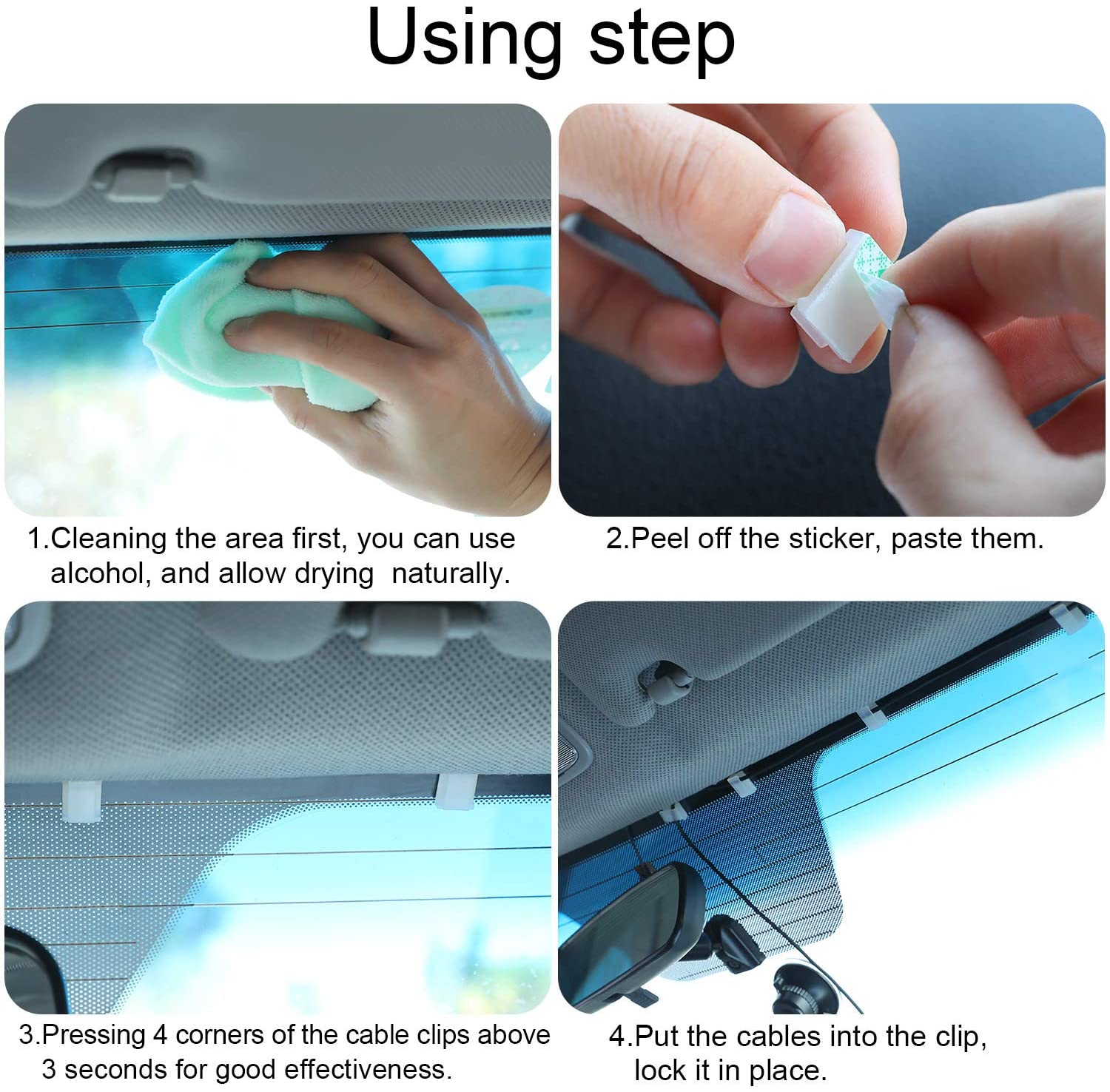 Using step

1.Cleaning the area first, you can use alcohol, and allow drying naturally.

2.Peel off the sticker, paste them.

3.Pressing 4 corners of the cable clips above 3 seconds for good effectiveness.

4.Put the cables into the clip, lock it in place.