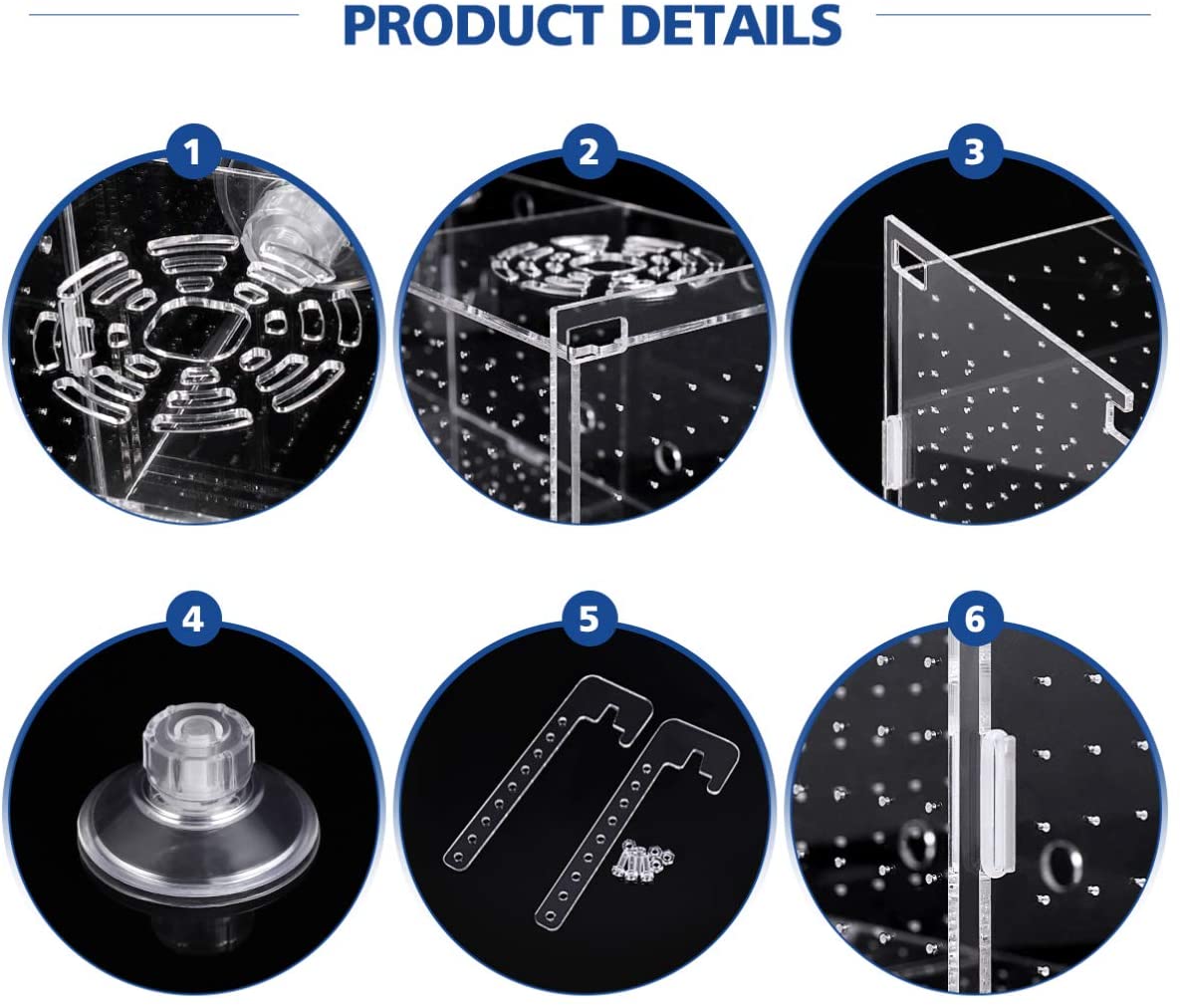 PRODUCT DETAILS

1

2

3

4

5

6