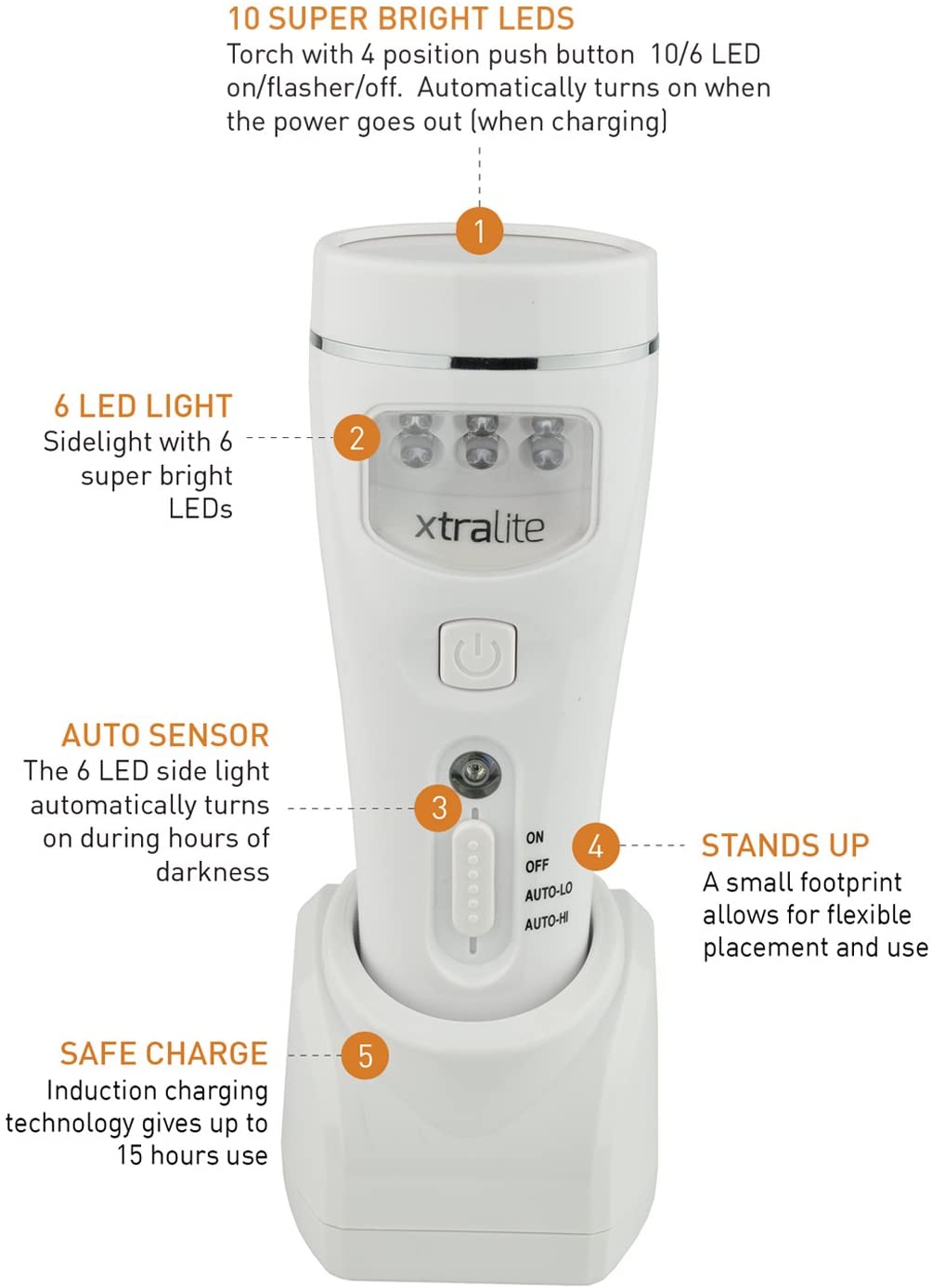 10 SUPER BRIGHT LEDS
Torch with 4 position push button 10/6 LED on/flasher/off. Automatically turns on when the power goes out (when charging)

1

6 LED LIGHT
Sidelight with 6 super bright LEDs

2

xtralite

AUTO SENSOR
The 6 LED side light automatically turns on during hours of darkness

3

ON
OFF
AUTO-LO
AUTO-HI

4

STANDS UP
A small footprint allows for flexible placement and use

SAFE CHARGE
Induction charging technology gives up to 15 hours use

5