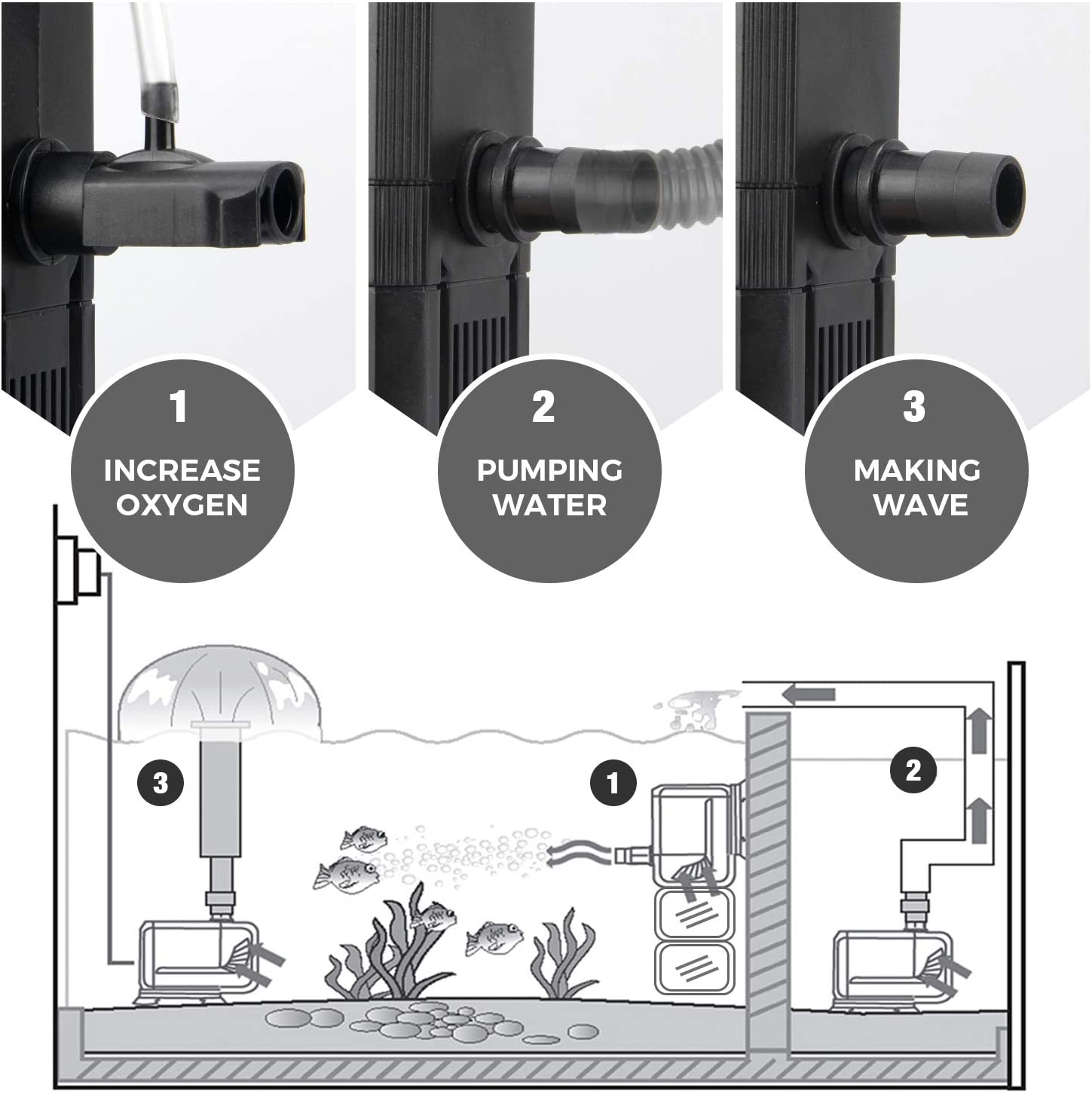 1
INCREASE OXYGEN

2
PUMPING WATER

3
MAKING WAVE

3

1

2