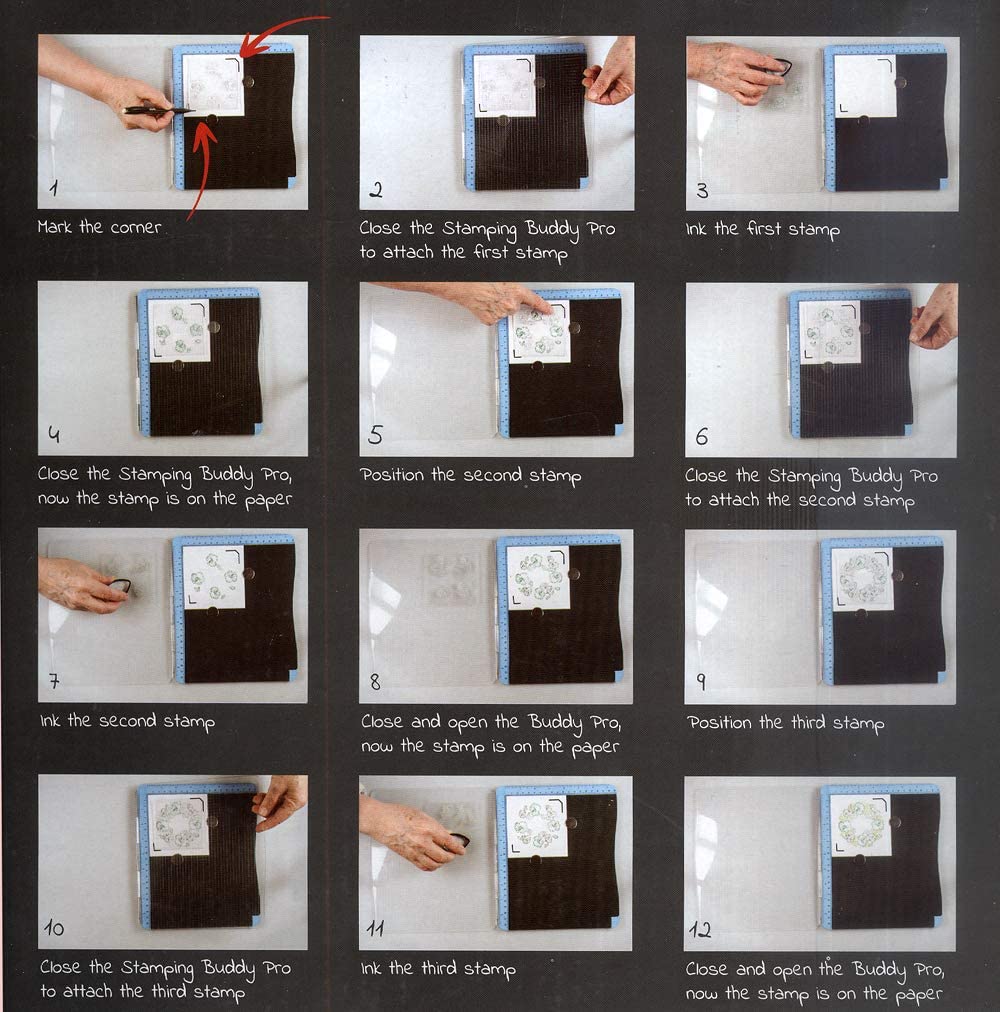 1
Mark the corner

2
Close the Stamping Buddy Pro to attach the first stamp

3
Ink the first stamp

4
Close the Stamping Buddy Pro, now the stamp is on the paper

5
Position the second stamp

6
Close the Stamping Buddy Pro to attach the second stamp

7
Ink the second stamp

8
Close and open the Buddy Pro, now the stamp is on the paper

9
Position the third stamp

10
Close the Stamping Buddy Pro to attach the third stamp

11
Ink the third stamp

12
Close and open the Buddy Pro, now the stamp is on the paper